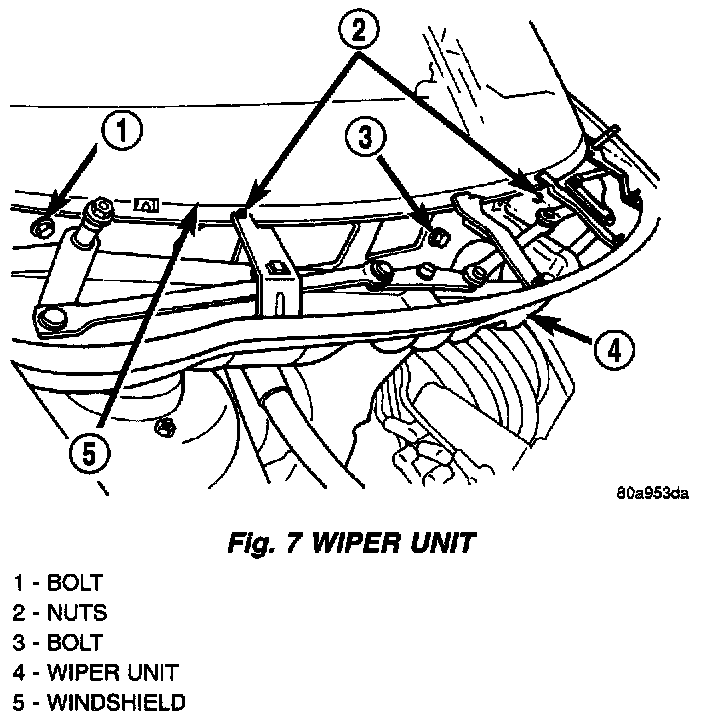 2

1

3

4

5

80a953da

Fig. 7 WIPER UNIT

1 - BOLT
2 - NUTS
3 - BOLT
4 - WIPER UNIT
5 - WINDSHIELD