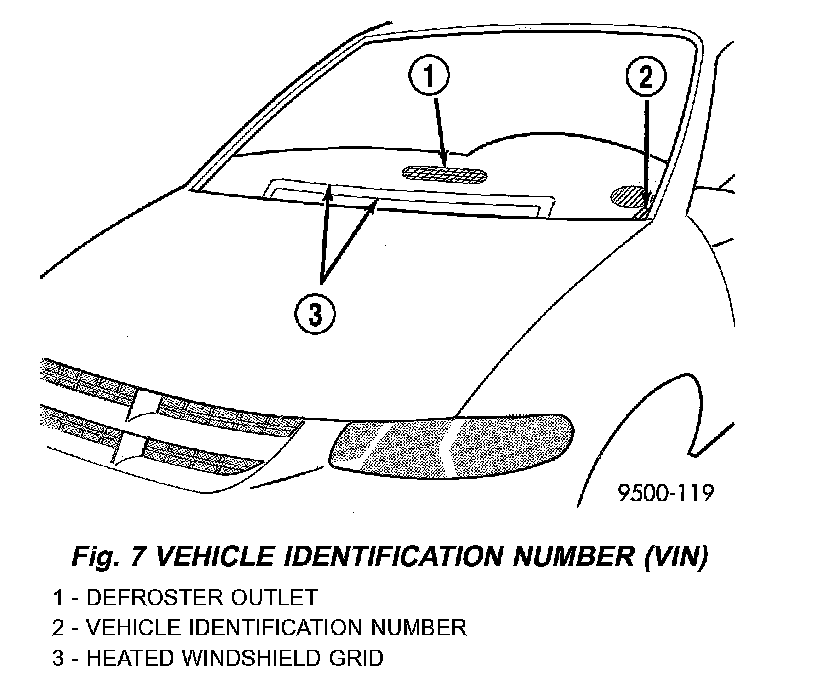 1

2

3

9500-119

Fig. 7 VEHICLE IDENTIFICATION NUMBER (VIN)

1 - DEFROSTER OUTLET
2 - VEHICLE IDENTIFICATION NUMBER
3 - HEATED WINDSHIELD GRID