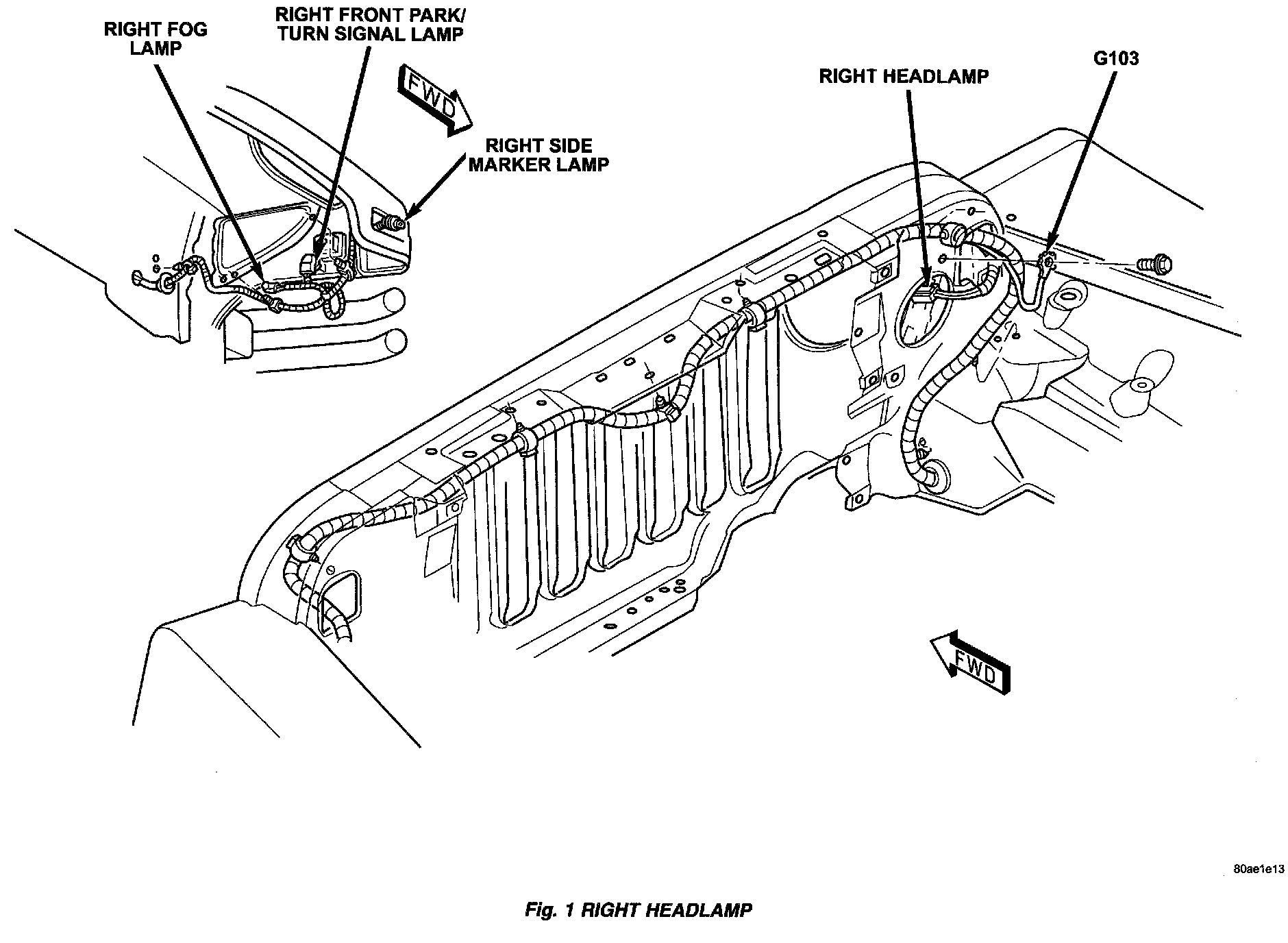 RIGHT FOG LAMP

RIGHT FRONT PARK/ TURN SIGNAL LAMP

FWD

RIGHT SIDE MARKER LAMP

RIGHT HEADLAMP

G103

FWD

80ae1e13

Fig. 1 RIGHT HEADLAMP