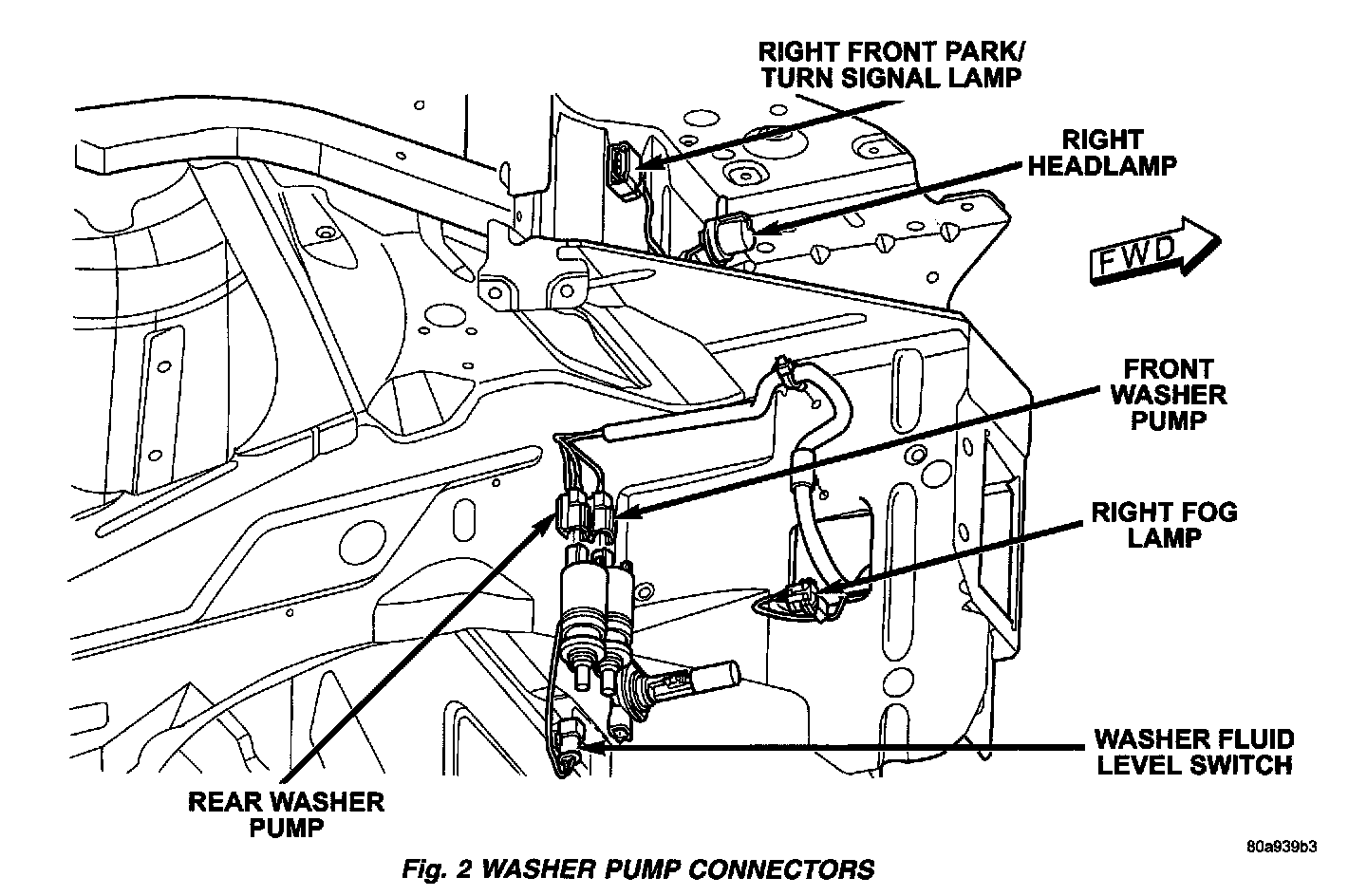 RIGHT FRONT PARK/
TURN SIGNAL LAMP

RIGHT
HEADLAMP

FWD

FRONT
WASHER
PUMP

RIGHT FOG
LAMP

WASHER FLUID
LEVEL SWITCH

REAR WASHER
PUMP

80a939b3

Fig. 2 WASHER PUMP CONNECTORS