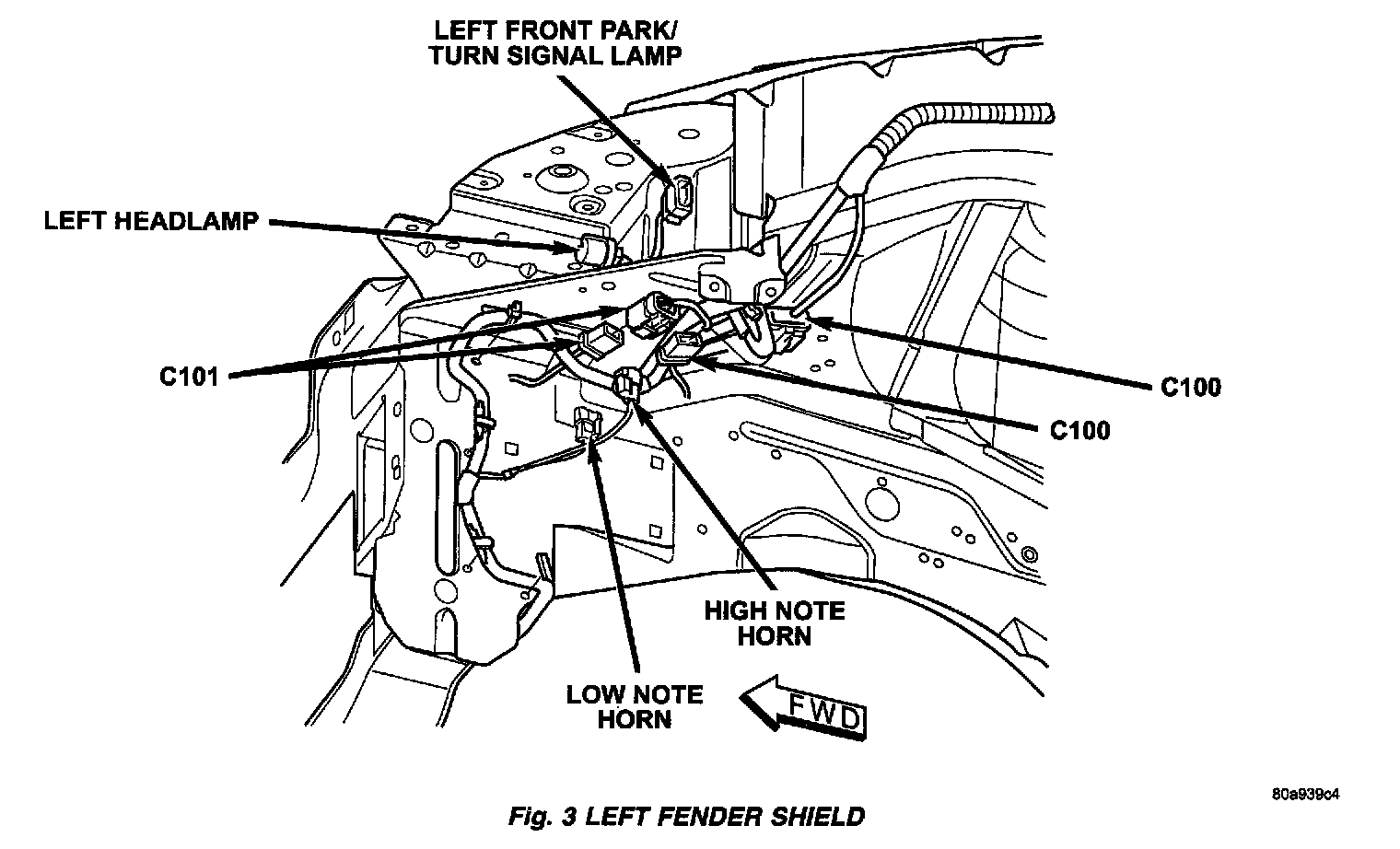 LEFT FRONT PARK/
TURN SIGNAL LAMP

LEFT HEADLAMP

C101

C100

C100

HIGH NOTE
HORN

LOW NOTE
HORN

FWD

80a939c4

Fig. 3 LEFT FENDER SHIELD