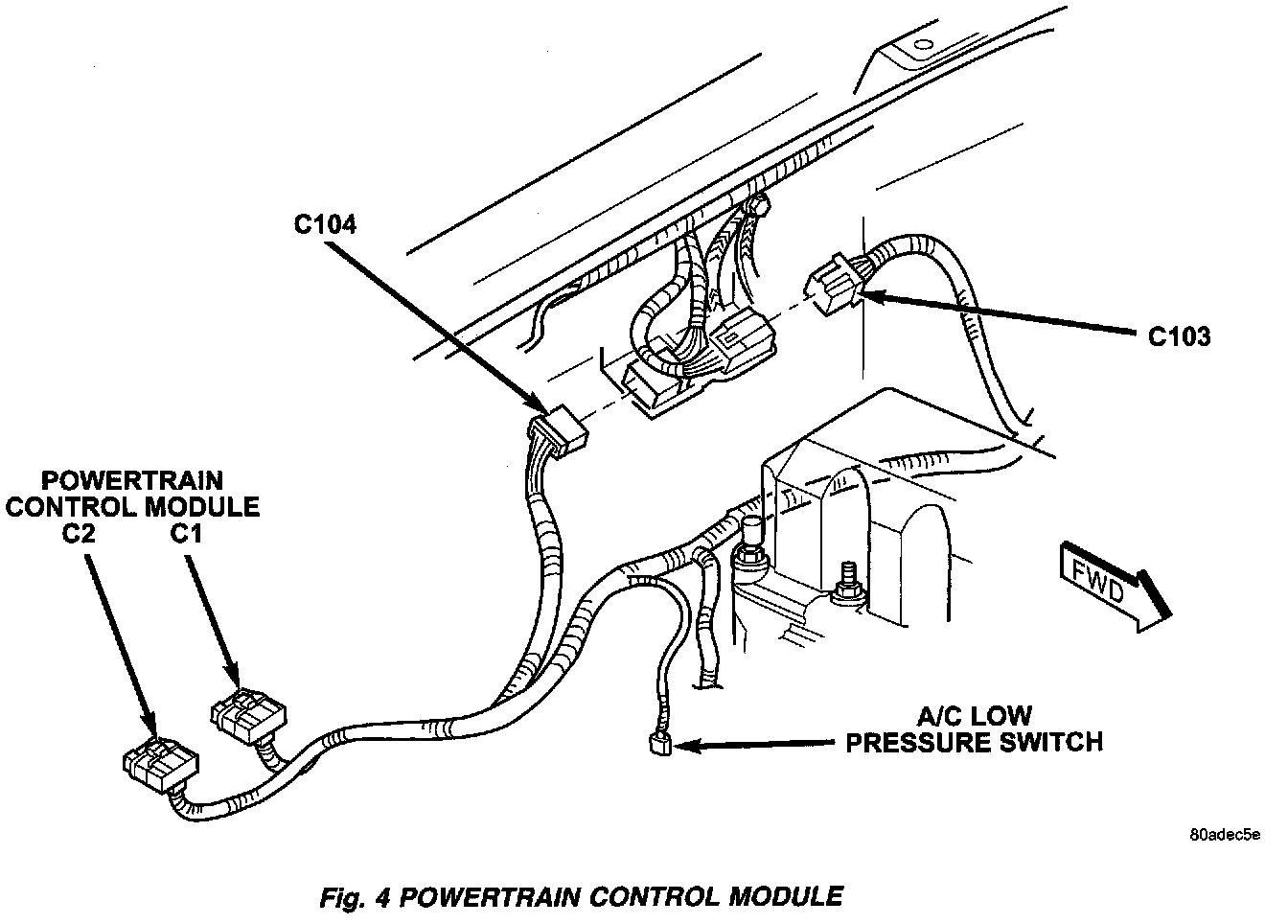 C104

C103

POWERTRAIN CONTROL MODULE
C2
C1

FWD

A/C LOW PRESSURE SWITCH

80adec5e

Fig. 4 POWERTRAIN CONTROL MODULE