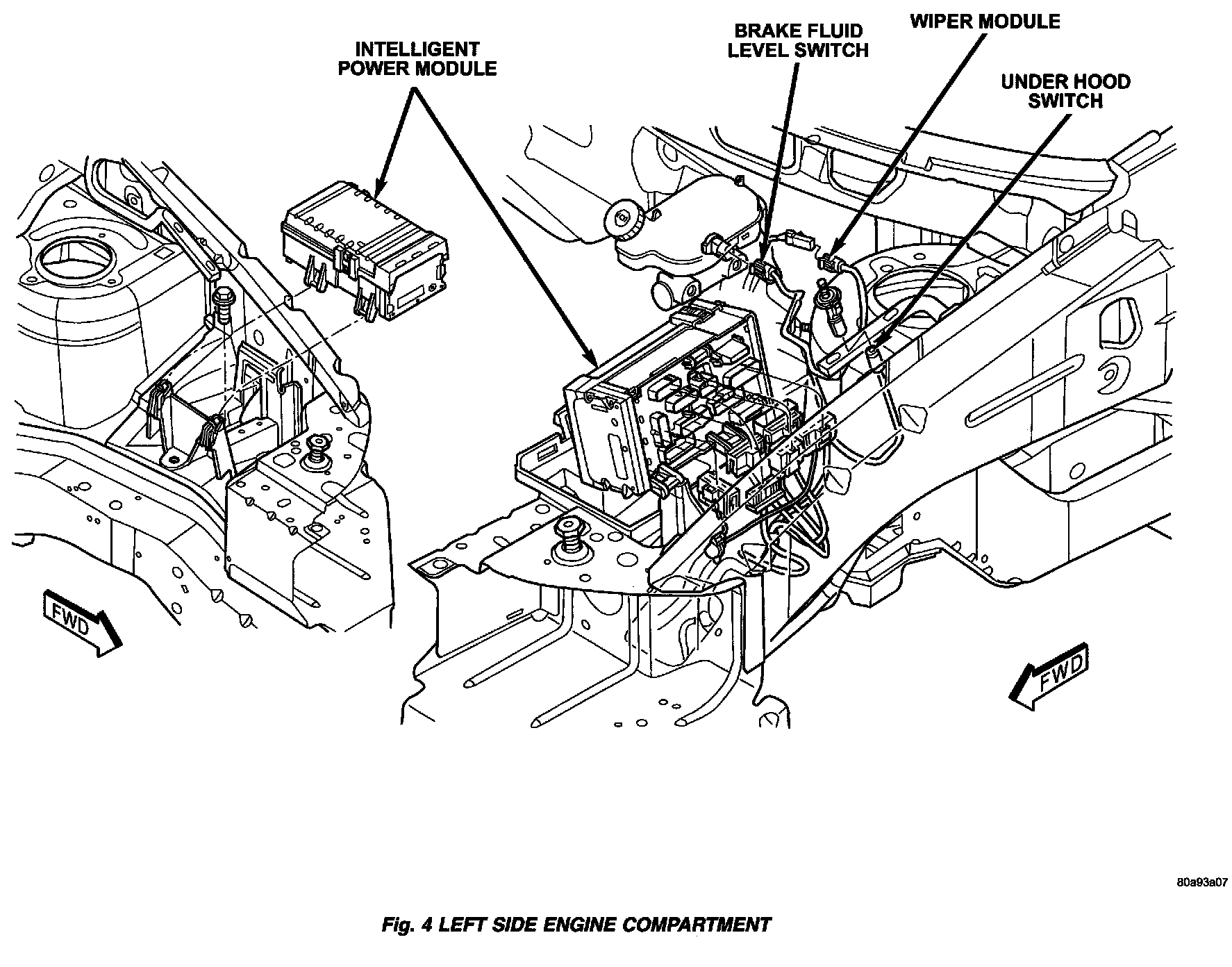 INTELLIGENT POWER MODULE

BRAKE FLUID LEVEL SWITCH

WIPER MODULE

UNDER HOOD SWITCH

FWD

FWD

80a93a07

Fig. 4 LEFT SIDE ENGINE COMPARTMENT