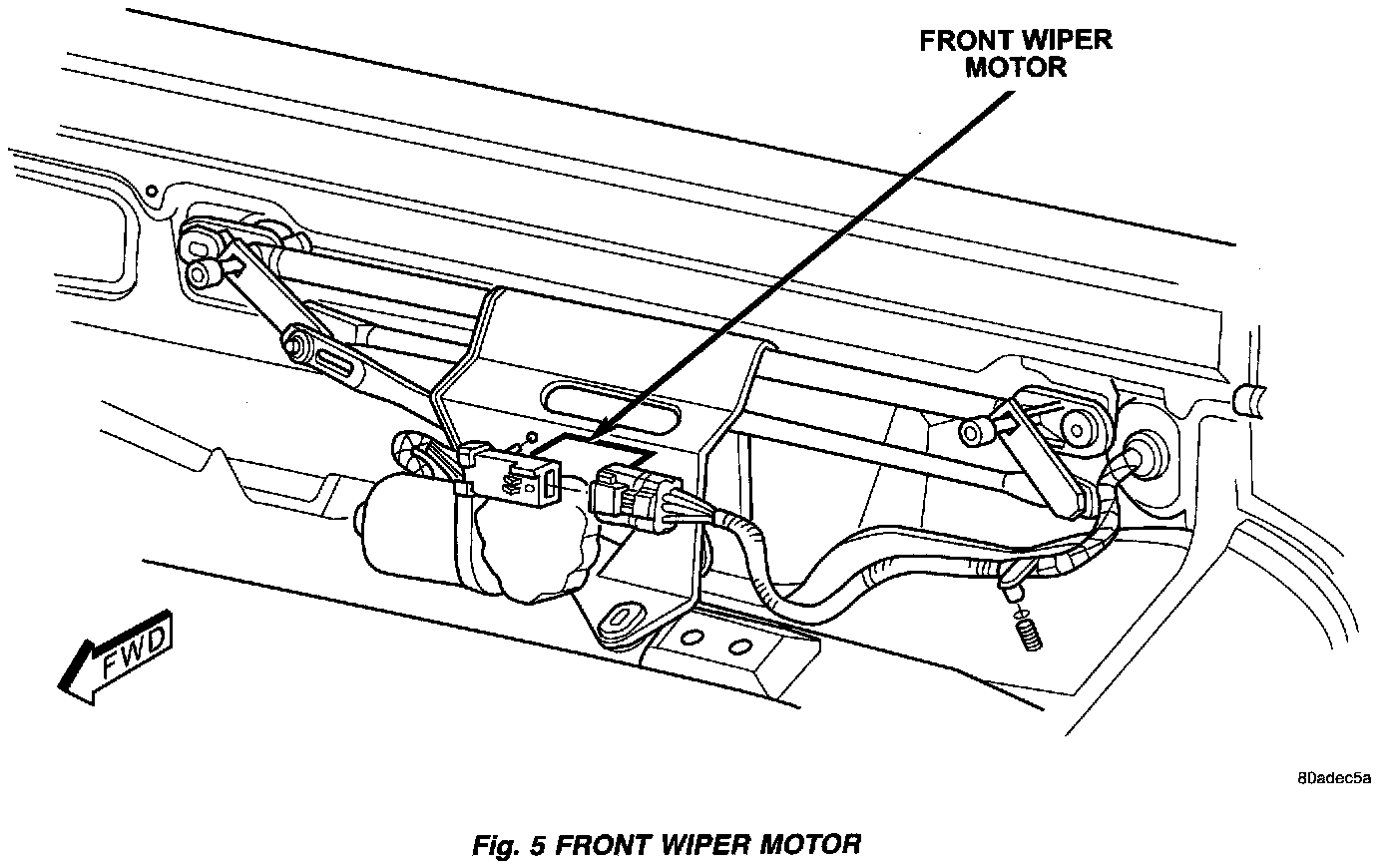 FRONT WIPER MOTOR

FWD

80adec5a

Fig. 5 FRONT WIPER MOTOR