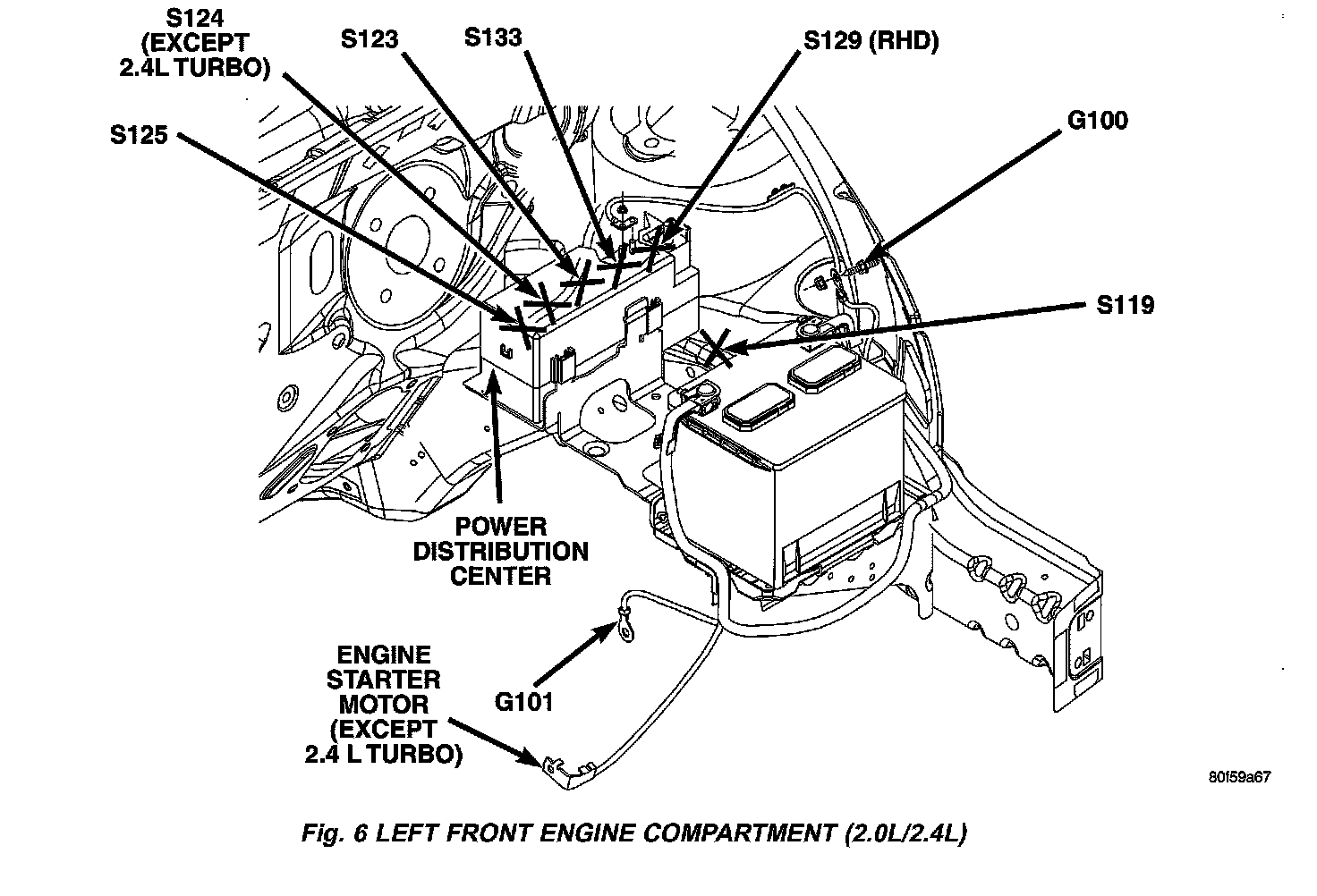 S124
(EXCEPT
2.4L TURBO)

S123

S133

S129 (RHD)

S125

G100

S119

POWER
DISTRIBUTION
CENTER

ENGINE
STARTER
MOTOR
(EXCEPT
2.4 L TURBO)

G101

80f59a67

Fig. 6 LEFT FRONT ENGINE COMPARTMENT (2.0L/2.4L)