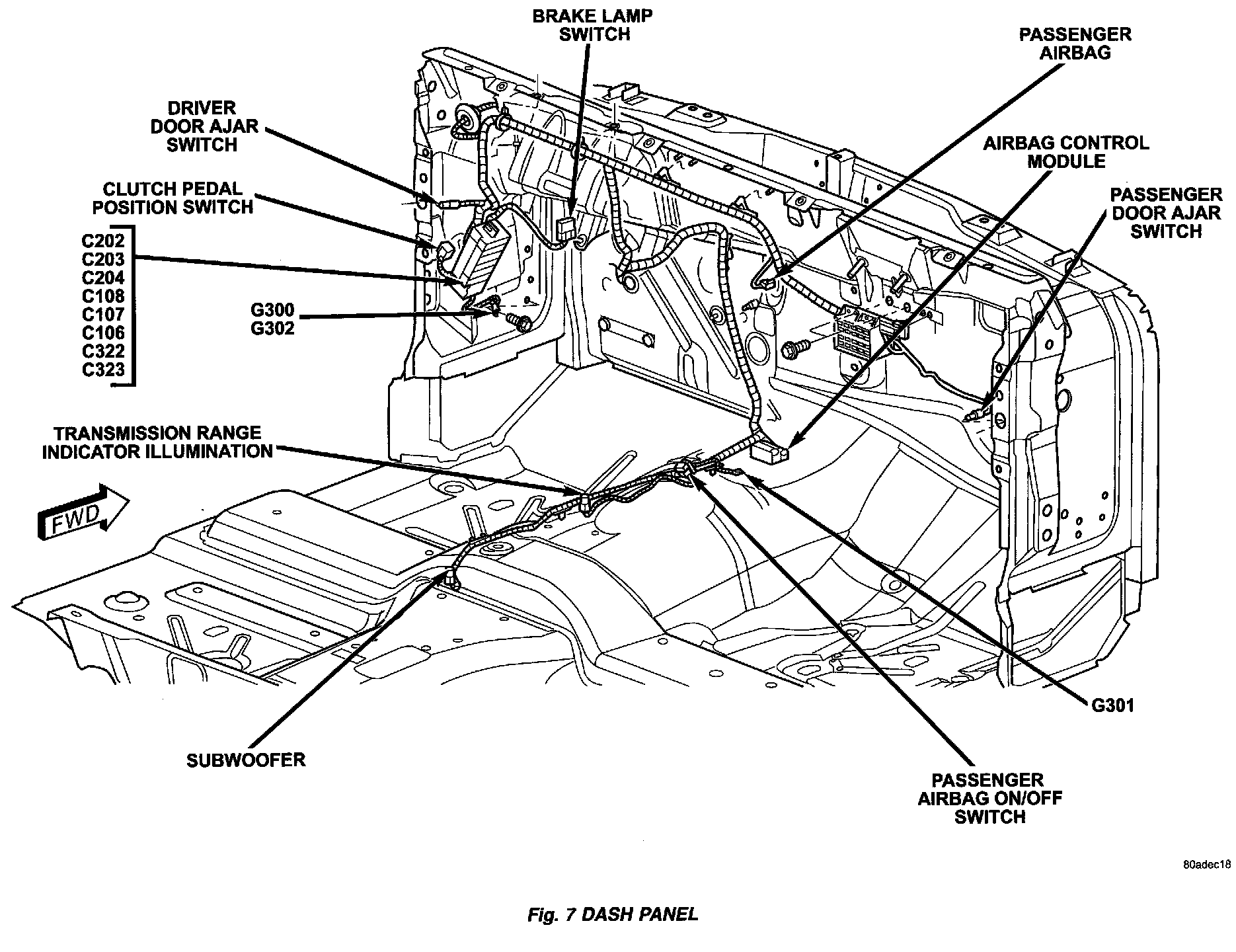 BRAKE LAMP SWITCH

PASSENGER AIRBAG

DRIVER DOOR AJAR SWITCH

AIRBAG CONTROL MODULE

CLUTCH PEDAL POSITION SWITCH

PASSENGER DOOR AJAR SWITCH

C202
C203
C204
C108
C107
C106
C322
C323

G300
G302

TRANSMISSION RANGE INDICATOR ILLUMINATION

FWD

G301

SUBWOOFER

PASSENGER AIRBAG ON/OFF SWITCH

80adec18

Fig. 7 DASH PANEL