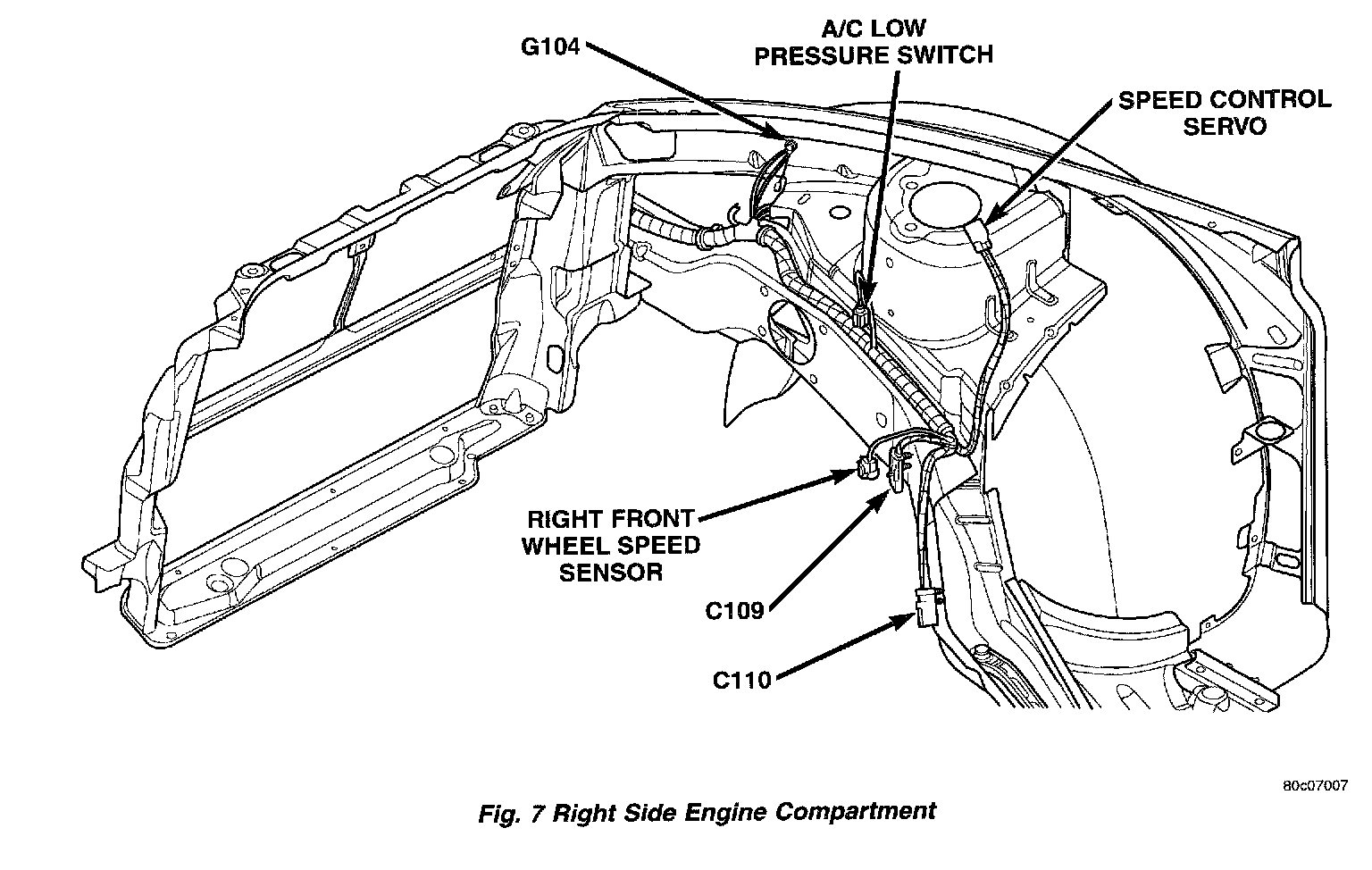 G104

A/C LOW PRESSURE SWITCH

SPEED CONTROL SERVO

RIGHT FRONT WHEEL SPEED SENSOR

C109

C110

80c07007

Fig. 7 Right Side Engine Compartment