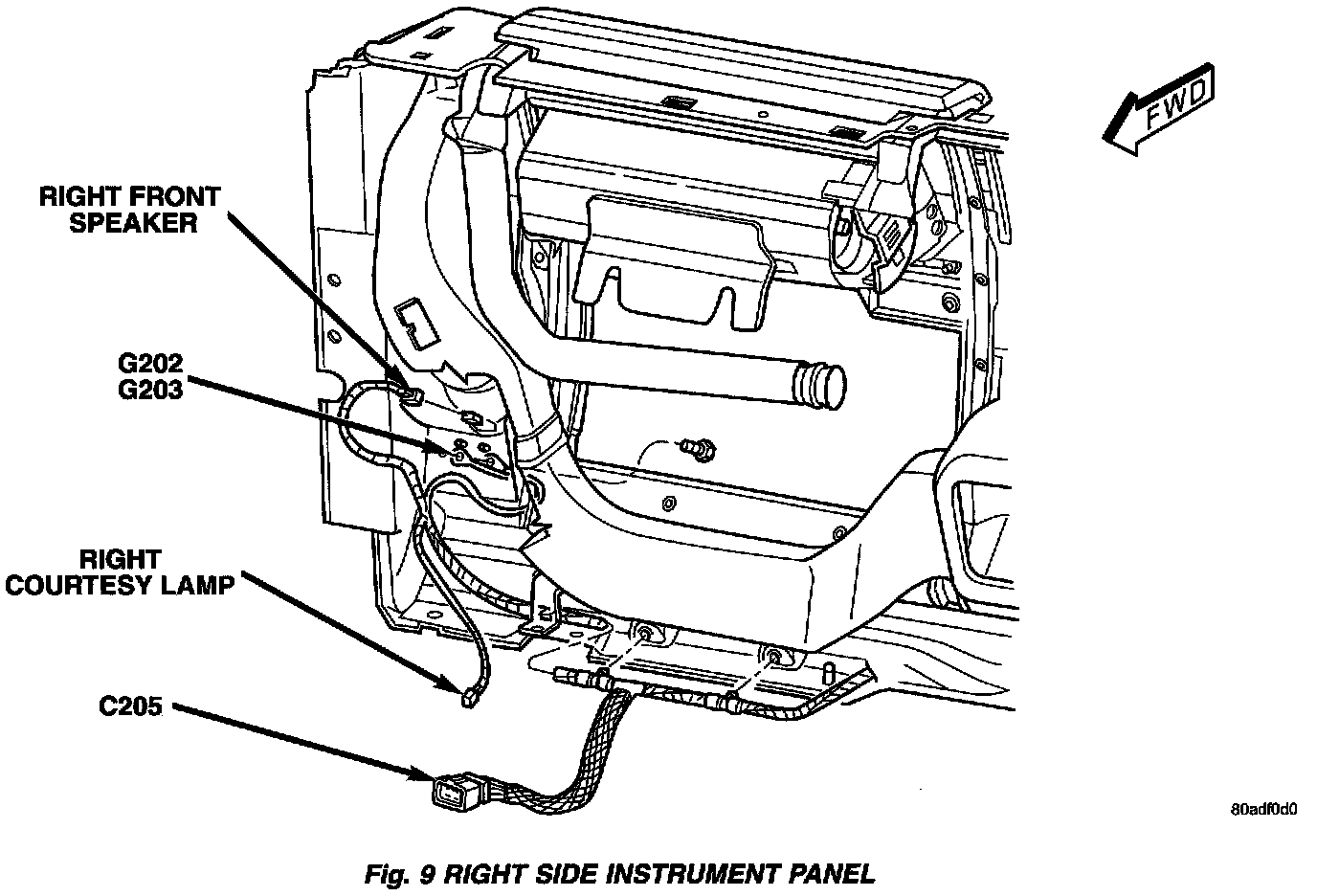 FWD

RIGHT FRONT SPEAKER

G202
G203

RIGHT COURTESY LAMP

C205

80adf0d0

Fig. 9 RIGHT SIDE INSTRUMENT PANEL