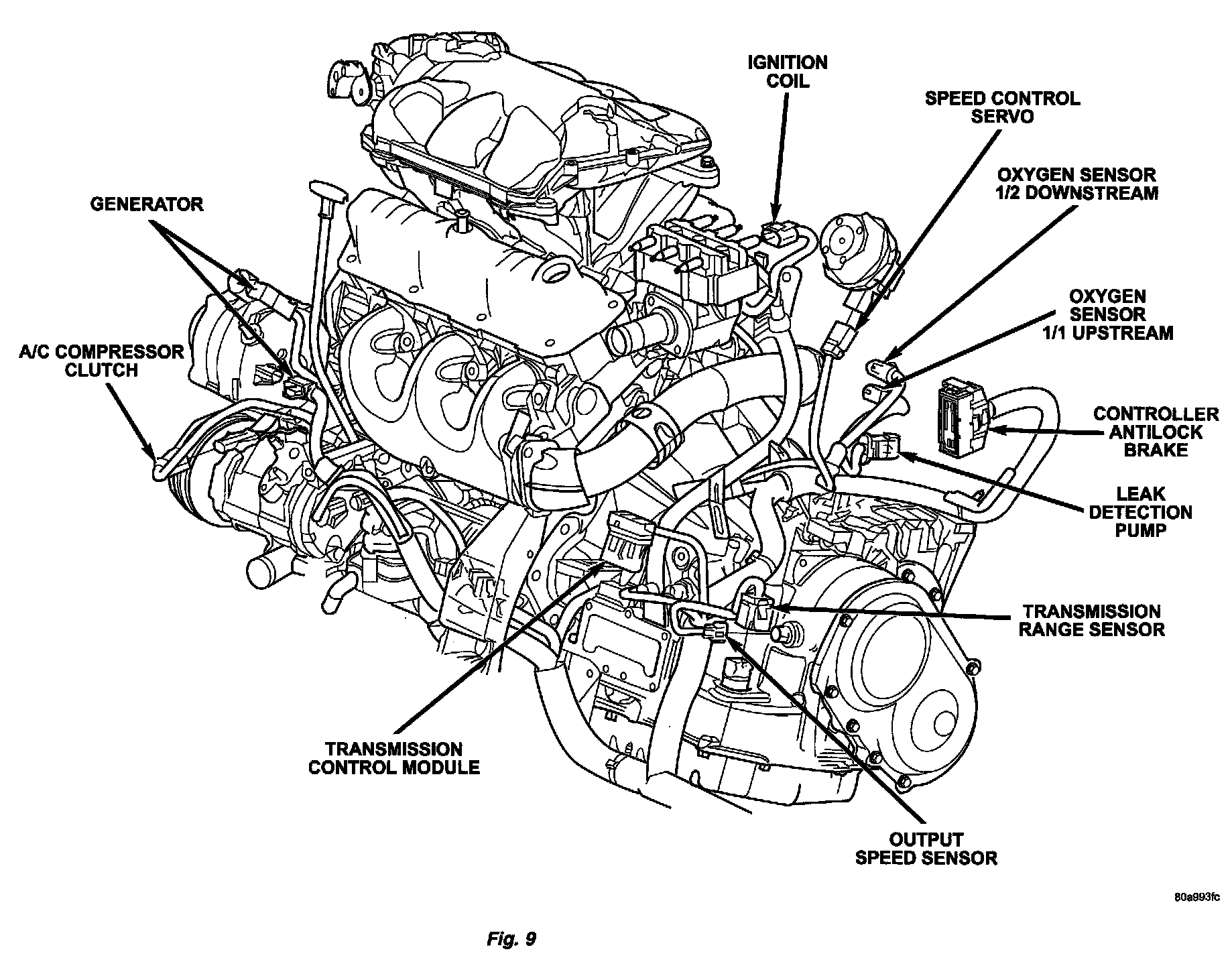 IGNITION COIL

SPEED CONTROL SERVO

OXYGEN SENSOR 1/2 DOWNSTREAM

GENERATOR

OXYGEN SENSOR 1/1 UPSTREAM

A/C COMPRESSOR CLUTCH

CONTROLLER ANTILOCK BRAKE

LEAK DETECTION PUMP

TRANSMISSION RANGE SENSOR

TRANSMISSION CONTROL MODULE

OUTPUT SPEED SENSOR

80a993fc

Fig. 9