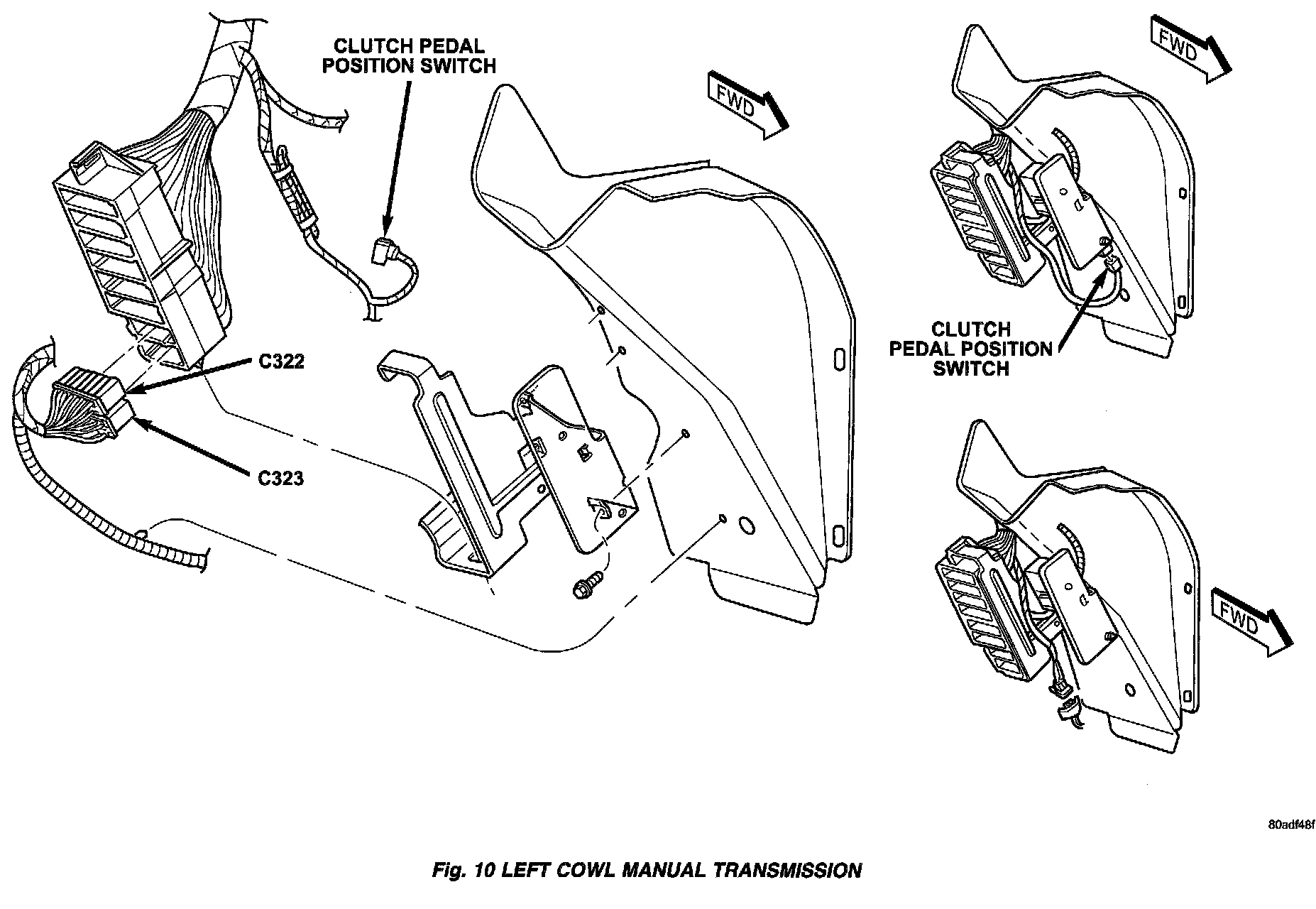 CLUTCH PEDAL POSITION SWITCH

FWD

FWD

C322

C323

CLUTCH PEDAL POSITION SWITCH

FWD

80adf48f

Fig. 10 LEFT COWL MANUAL TRANSMISSION