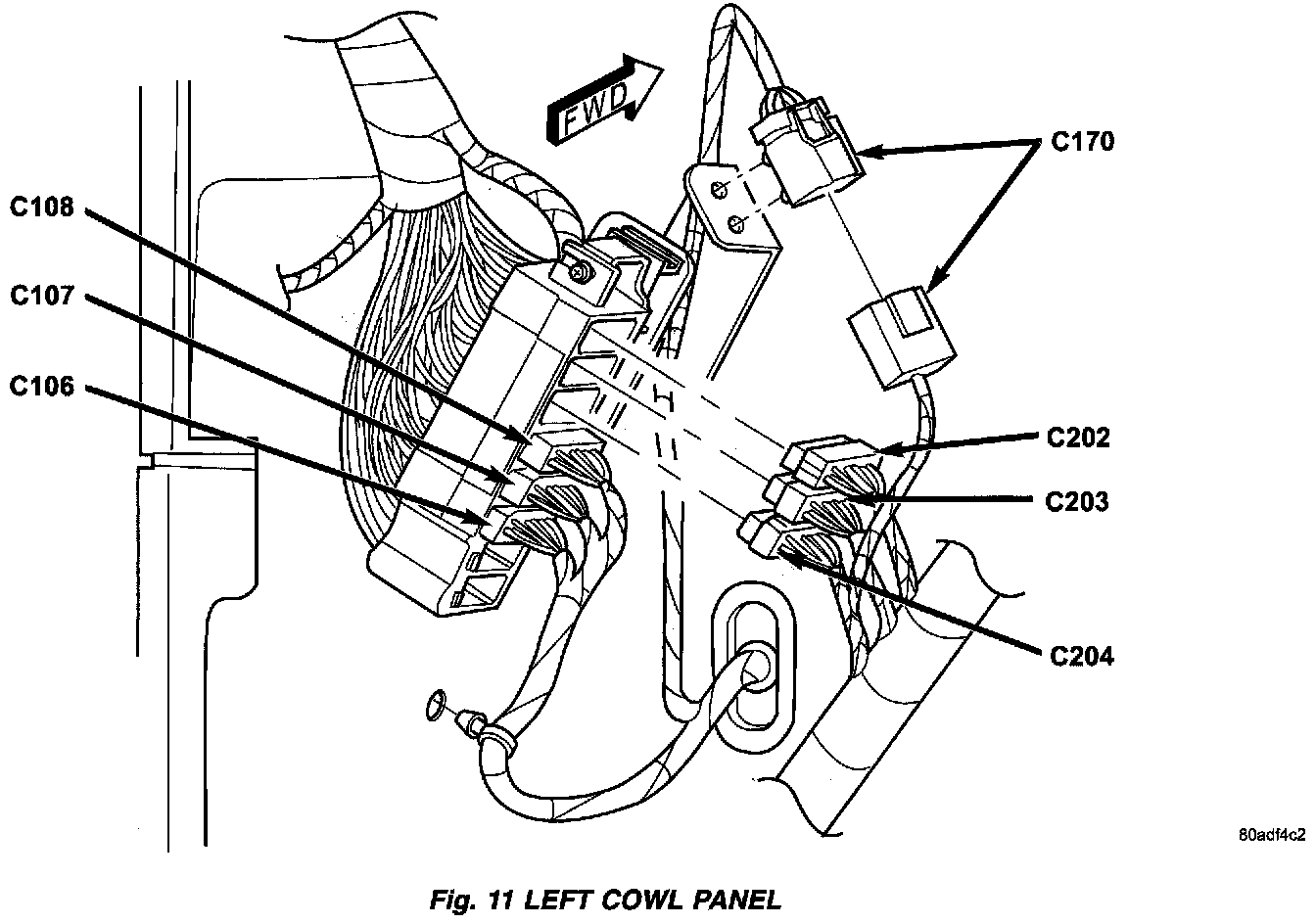 FWD

C170

C108

C107

C106

C202

C203

C204

80adf4c2

Fig. 11 LEFT COWL PANEL