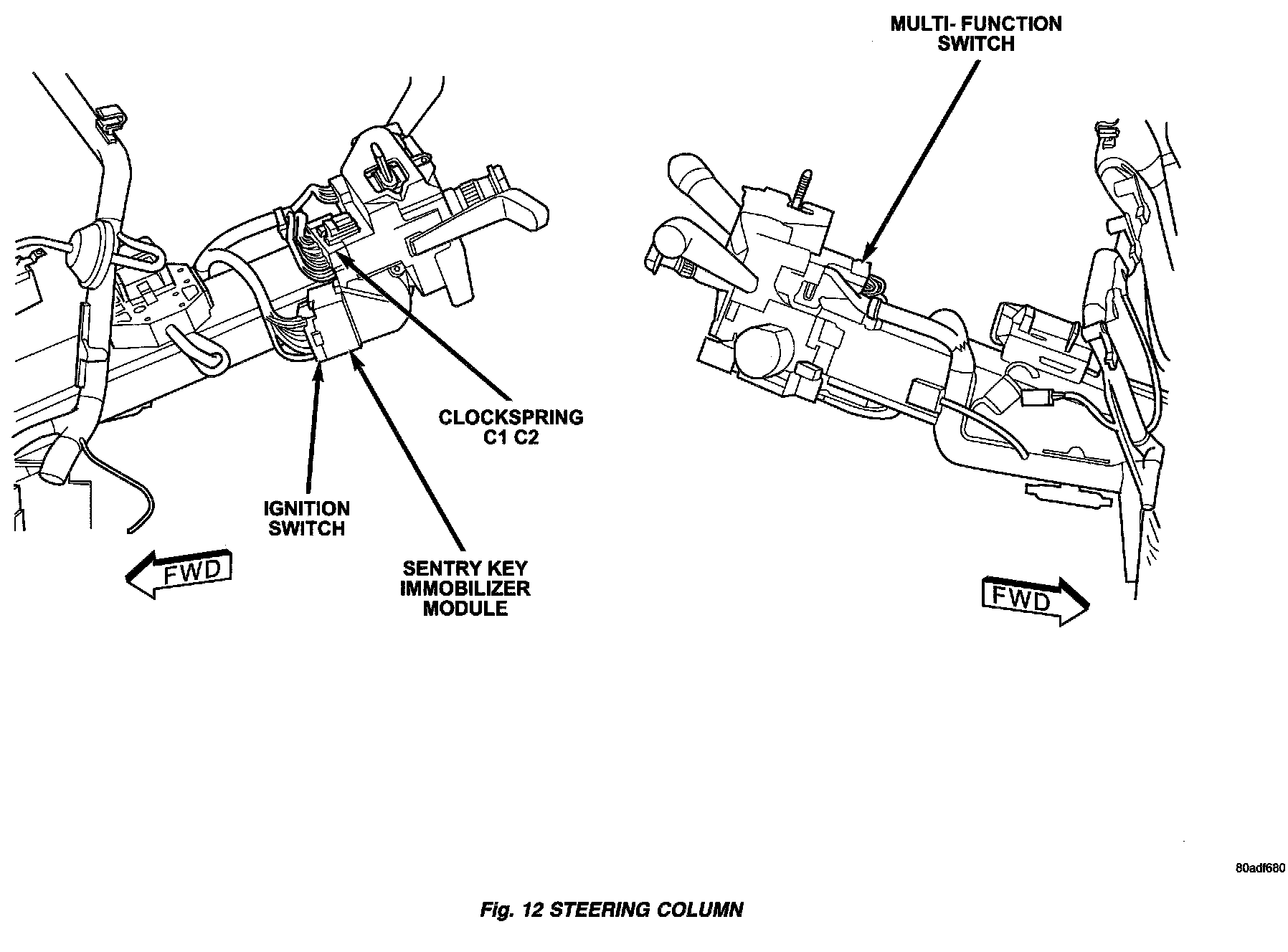 MULTI- FUNCTION SWITCH

CLOCKSPRING C1 C2

IGNITION SWITCH

SENTRY KEY IMMOBILIZER MODULE

FWD

FWD

80adf680

Fig. 12 STEERING COLUMN