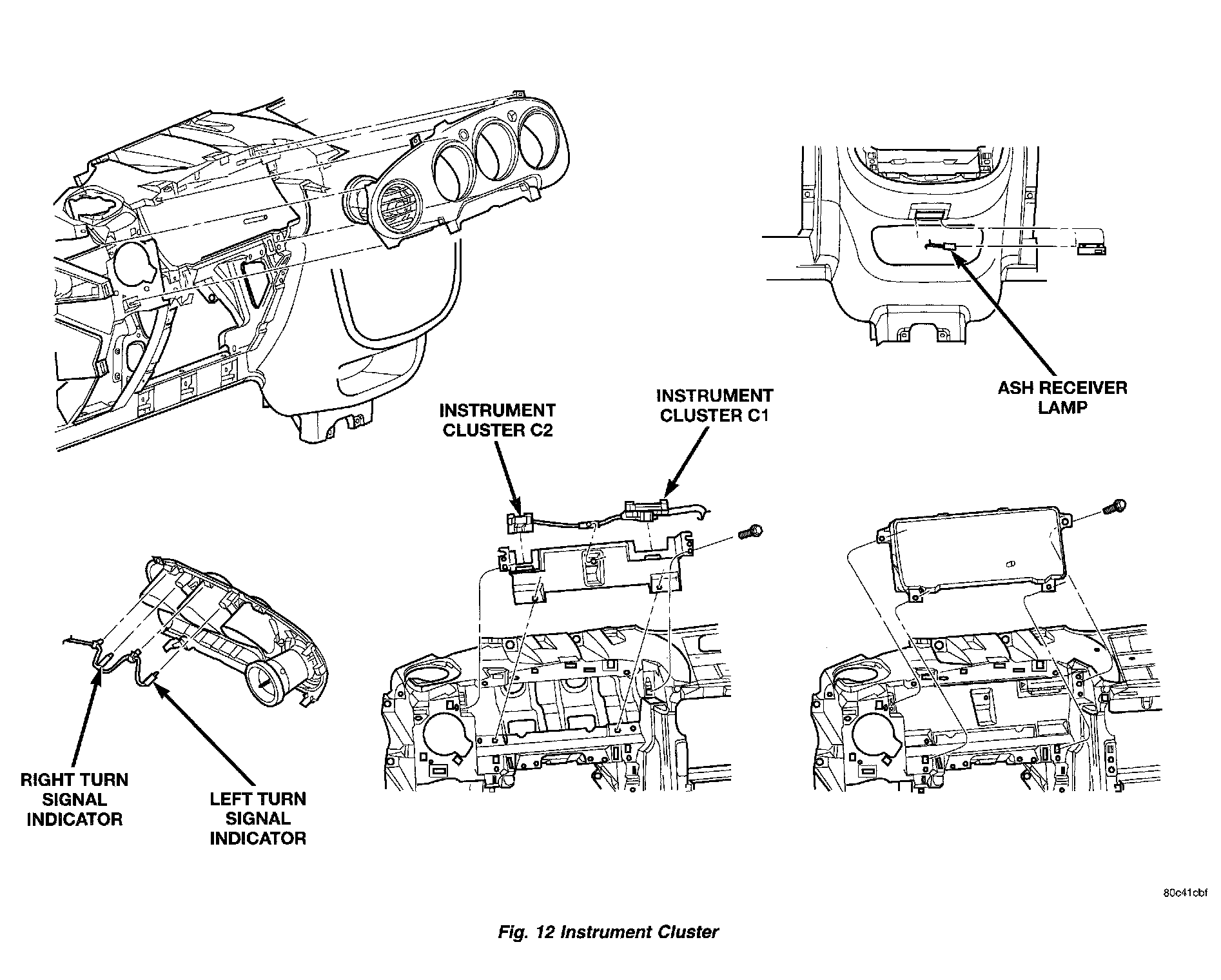 ASH RECEIVER LAMP

INSTRUMENT CLUSTER C2

INSTRUMENT CLUSTER C1

RIGHT TURN SIGNAL INDICATOR

LEFT TURN SIGNAL INDICATOR

80c41cbf

Fig. 12 Instrument Cluster