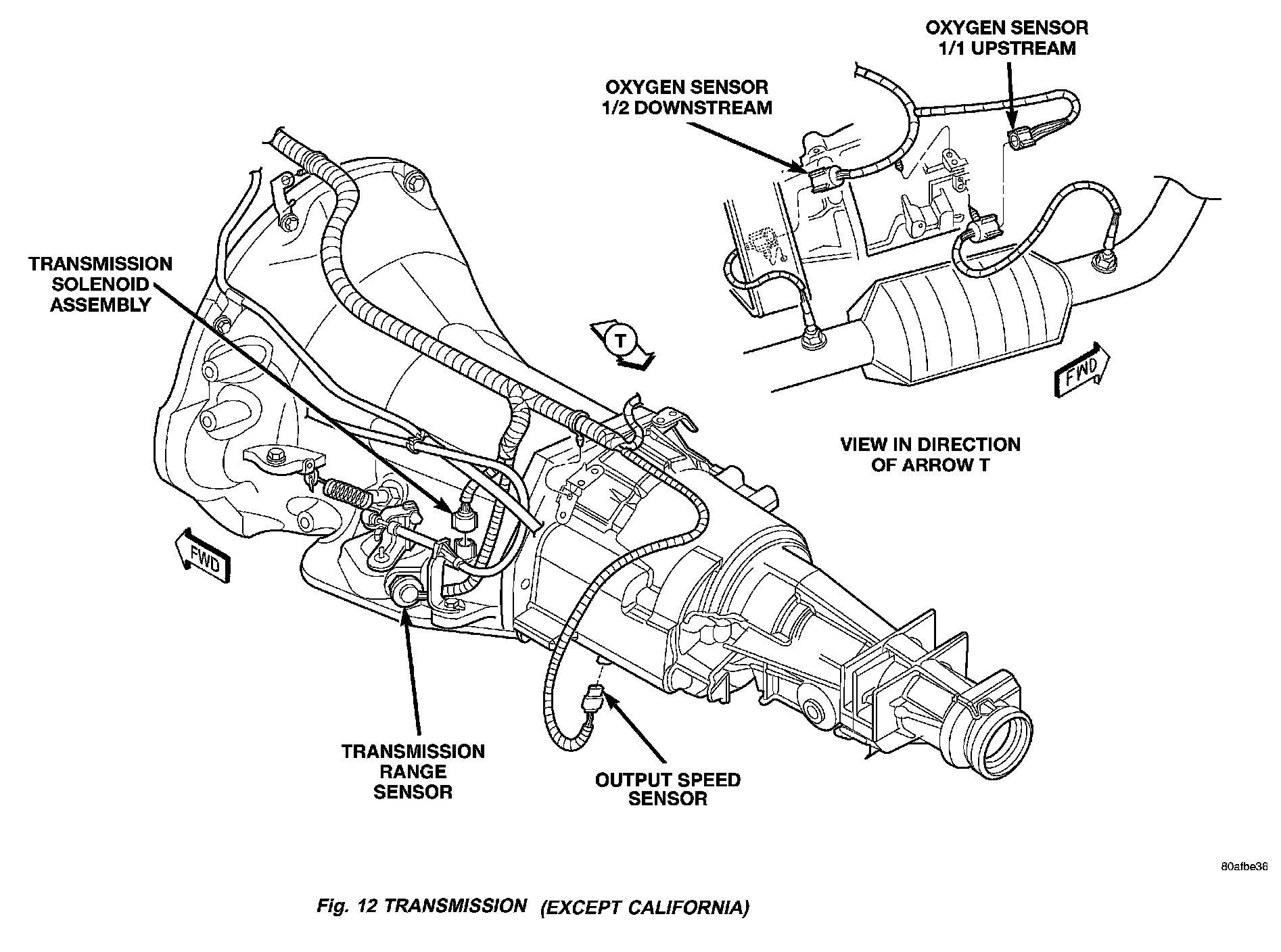 OXYGEN SENSOR 1/1 UPSTREAM

OXYGEN SENSOR 1/2 DOWNSTREAM

TRANSMISSION SOLENOID ASSEMBLY

T

FWD

VIEW IN DIRECTION OF ARROW T

FWD

TRANSMISSION RANGE SENSOR

OUTPUT SPEED SENSOR

80afbe36

Fig. 12 TRANSMISSION (EXCEPT CALIFORNIA)