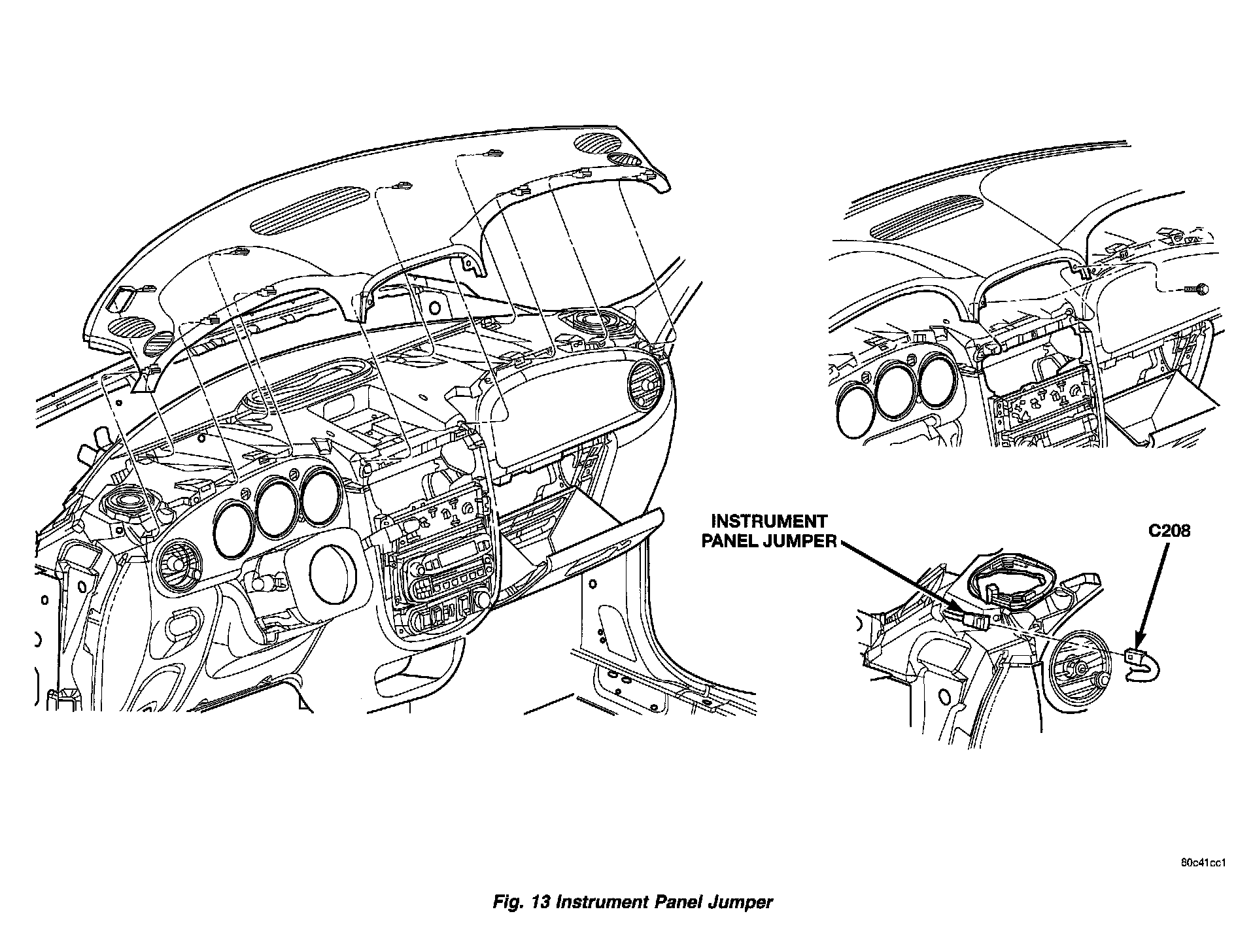 INSTRUMENT PANEL JUMPER

C208

80c41cc1

Fig. 13 Instrument Panel Jumper