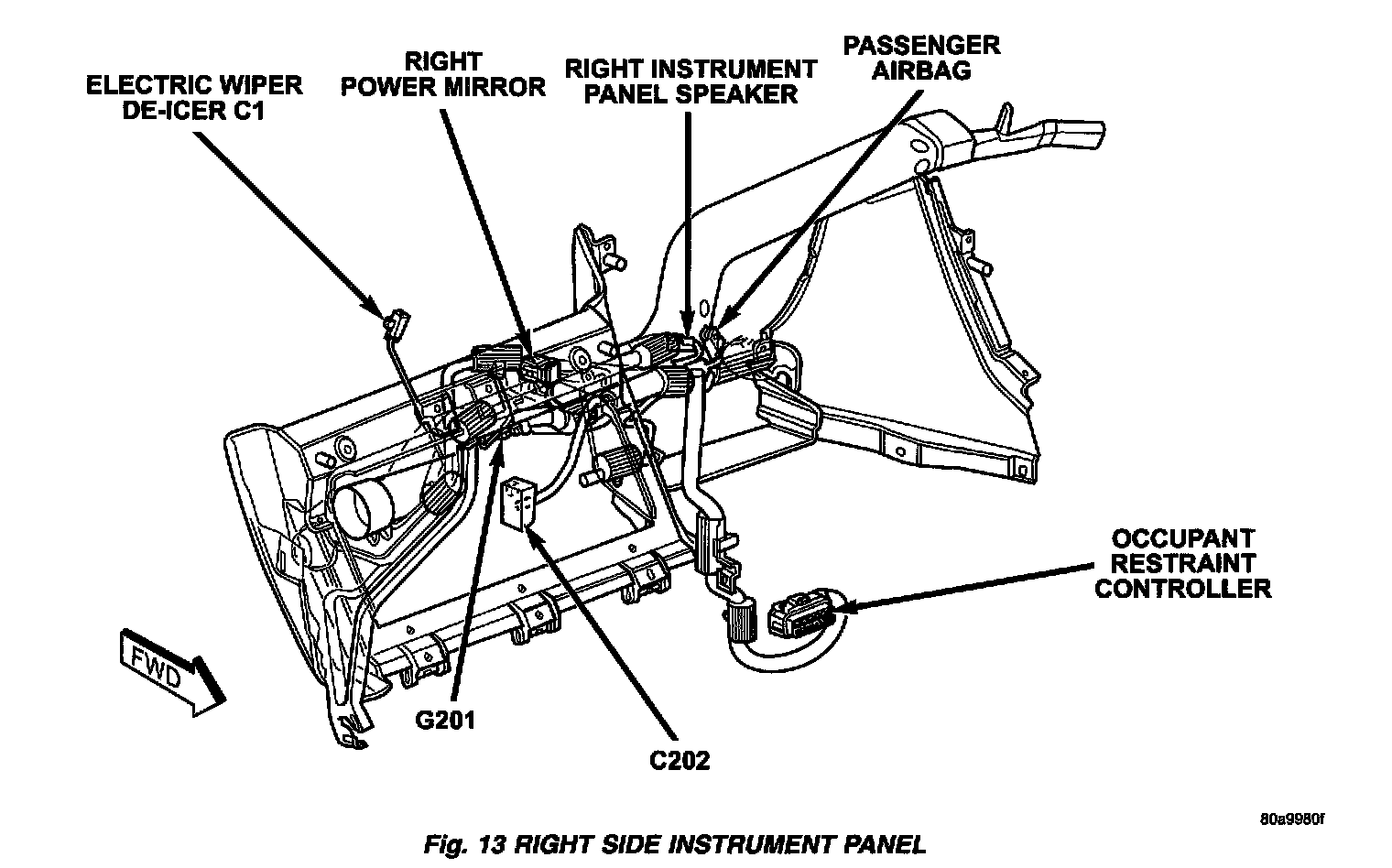 ELECTRIC WIPER DE-ICER C1

RIGHT POWER MIRROR

RIGHT INSTRUMENT PANEL SPEAKER

PASSENGER AIRBAG

OCCUPANT RESTRAINT CONTROLLER

FWD

G201

C202

80a9980f

Fig. 13 RIGHT SIDE INSTRUMENT PANEL