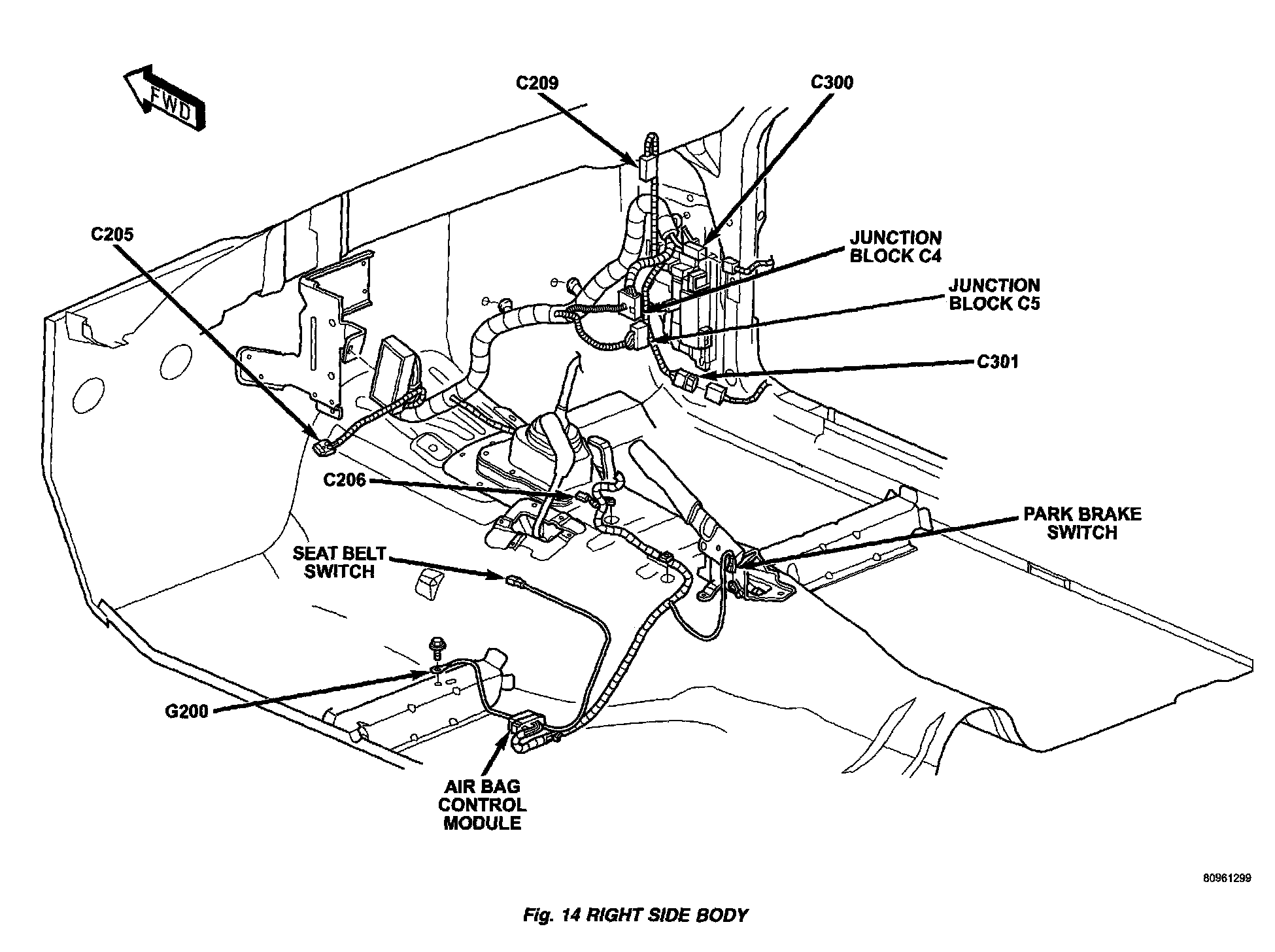 FWD

C209

C300

C205

JUNCTION BLOCK C4

JUNCTION BLOCK C5

C301

C206

PARK BRAKE SWITCH

SEAT BELT SWITCH

G200

AIR BAG CONTROL MODULE

80961299

Fig. 14 RIGHT SIDE BODY