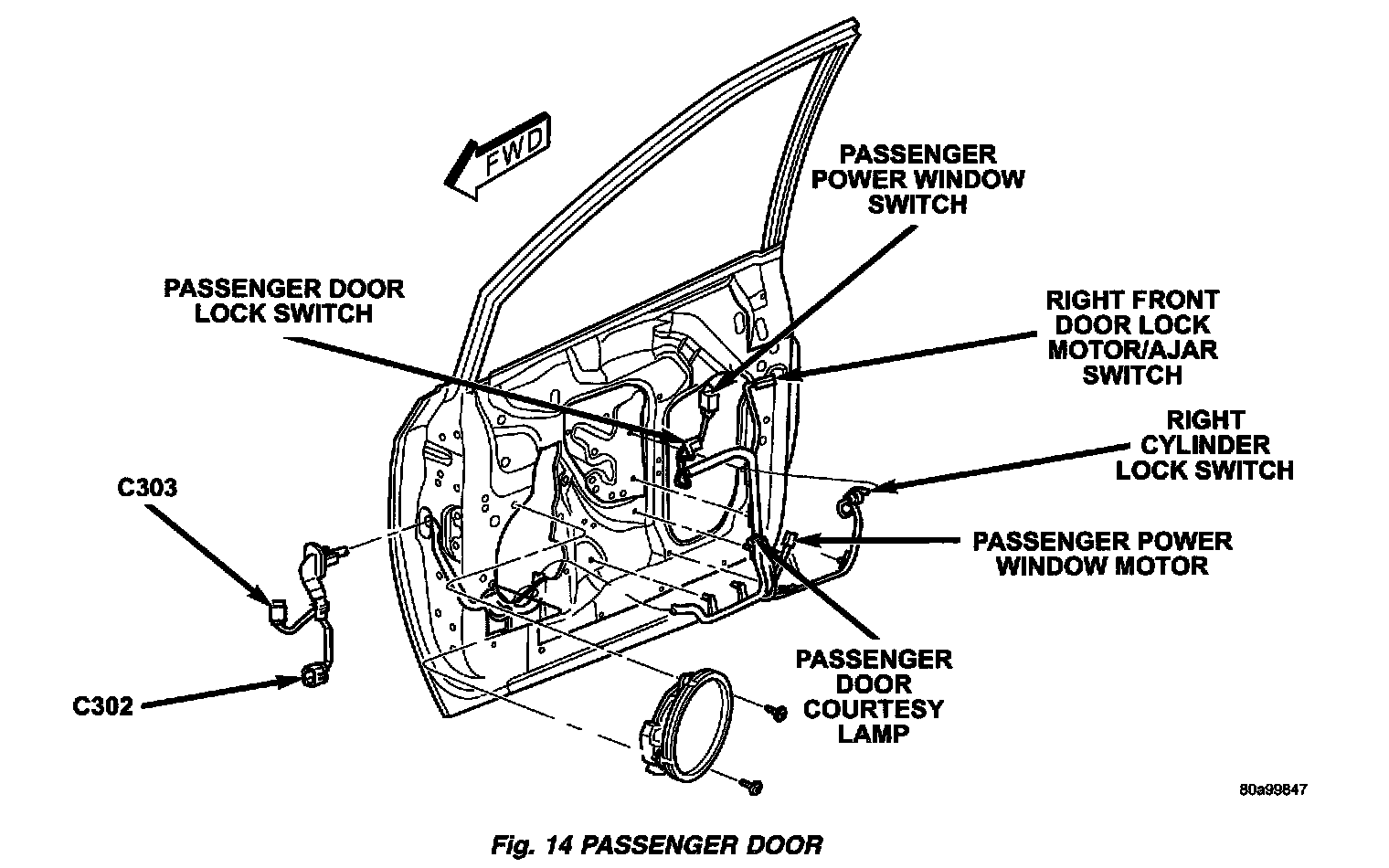 FWD

PASSENGER POWER WINDOW SWITCH

PASSENGER DOOR LOCK SWITCH

RIGHT FRONT DOOR LOCK MOTOR/AJAR SWITCH

RIGHT CYLINDER LOCK SWITCH

C303

PASSENGER POWER WINDOW MOTOR

PASSENGER DOOR COURTESY LAMP

C302

80a99847

Fig. 14 PASSENGER DOOR