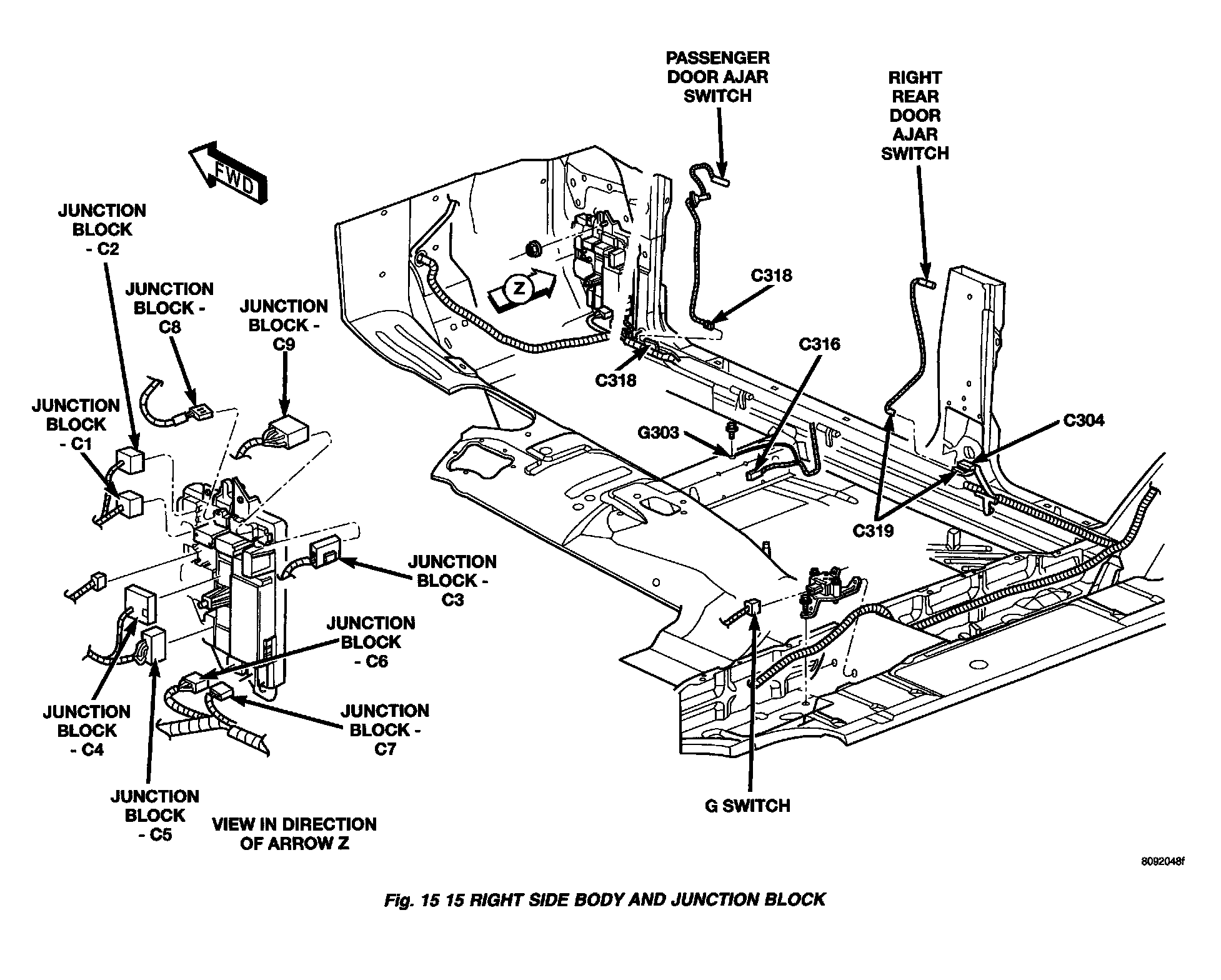 PASSENGER DOOR AJAR SWITCH

RIGHT REAR DOOR AJAR SWITCH

FWD

JUNCTION BLOCK - C2

JUNCTION BLOCK - C8

JUNCTION BLOCK - C9

Z

C318

C316

C318

JUNCTION BLOCK - C1

G303

C304

C319

JUNCTION BLOCK - C3

JUNCTION BLOCK - C6

JUNCTION BLOCK - C4

JUNCTION BLOCK - C7

JUNCTION BLOCK - C5

VIEW IN DIRECTION OF ARROW Z

G SWITCH

8092048f

Fig. 15 15 RIGHT SIDE BODY AND JUNCTION BLOCK