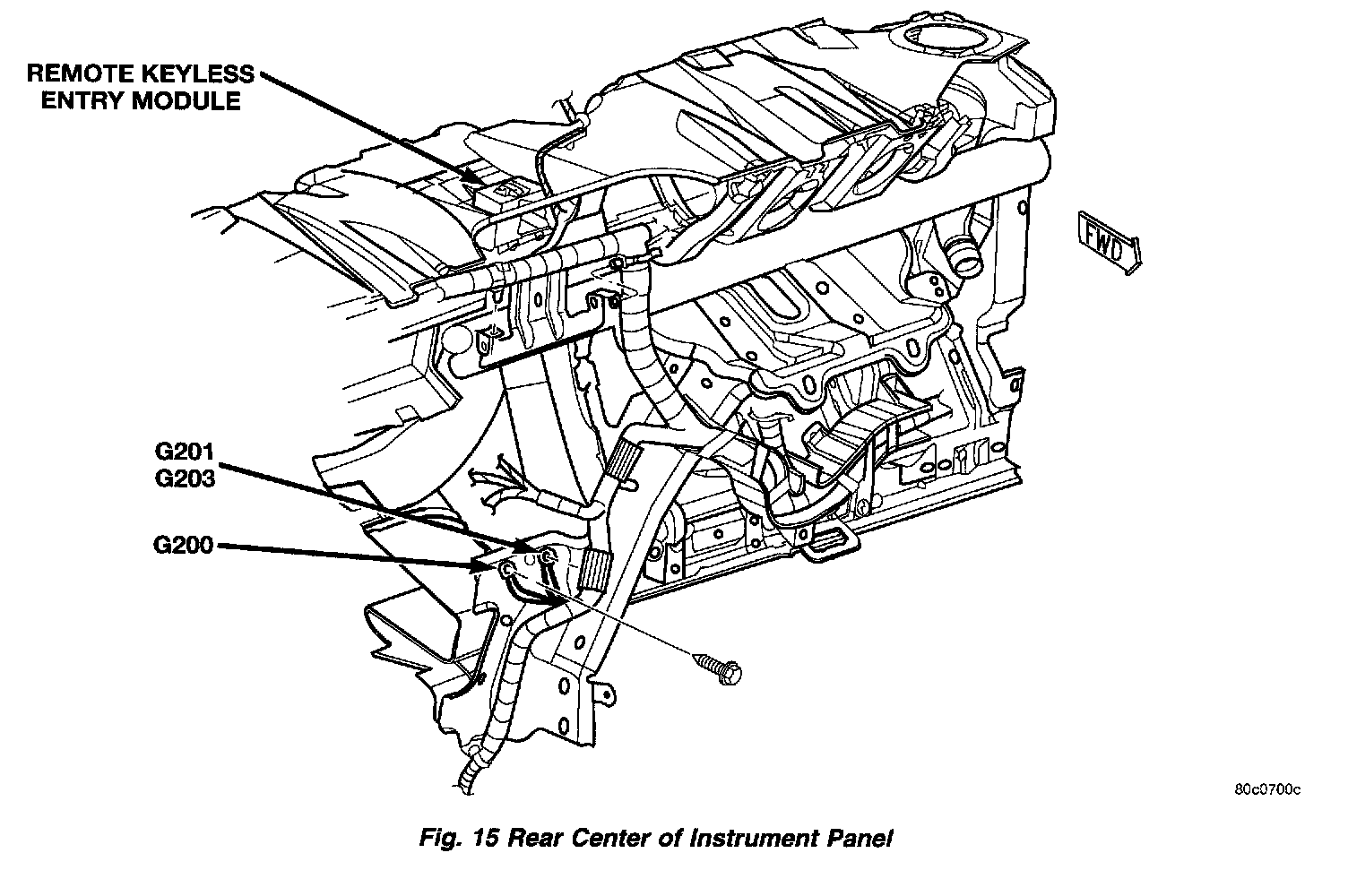 REMOTE KEYLESS ENTRY MODULE

FWD

G201
G203

G200

80c0700c

Fig. 15 Rear Center of Instrument Panel