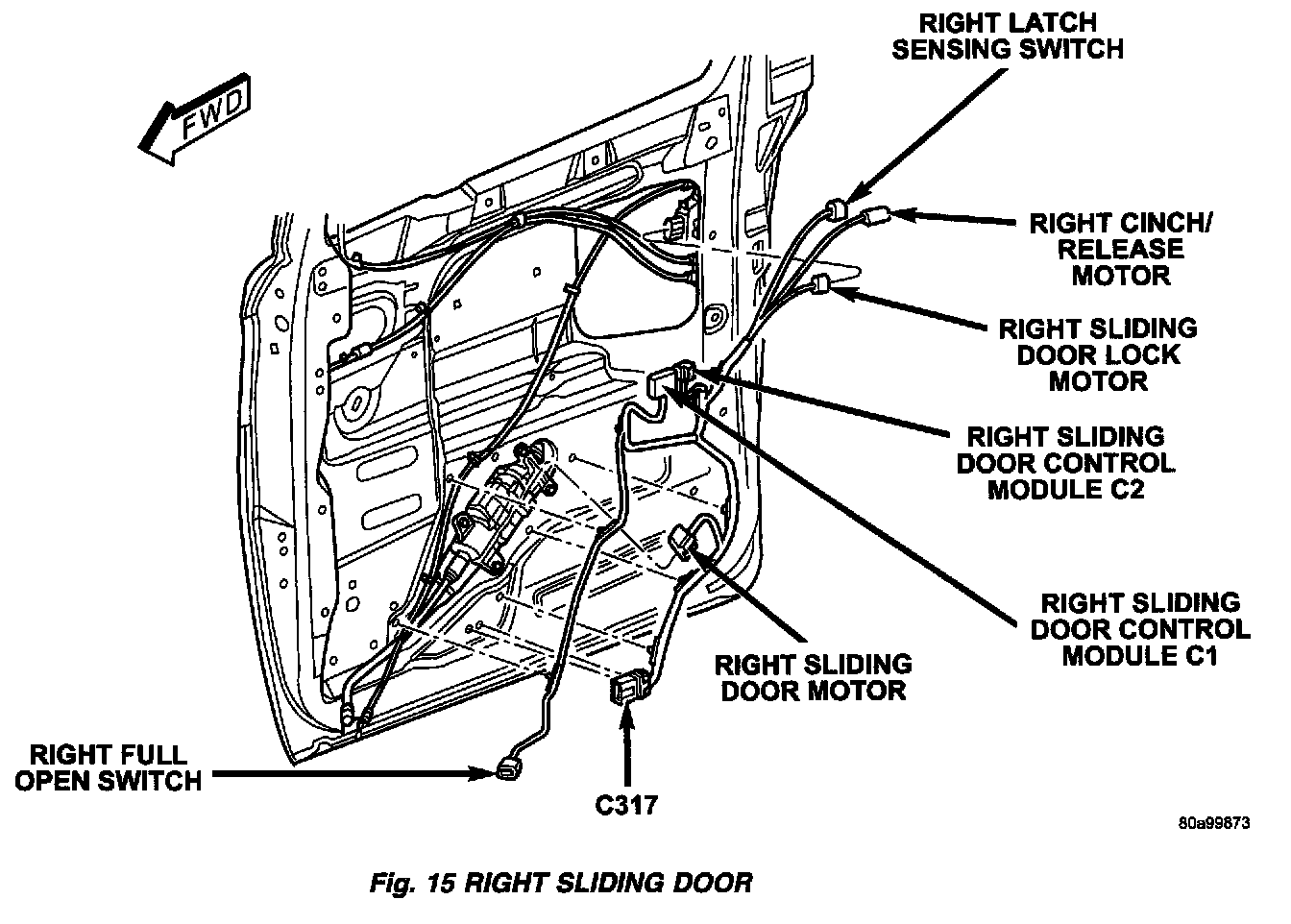 FWD

RIGHT LATCH SENSING SWITCH

RIGHT CINCH/ RELEASE MOTOR

RIGHT SLIDING DOOR LOCK MOTOR

RIGHT SLIDING DOOR CONTROL MODULE C2

RIGHT SLIDING DOOR CONTROL MODULE C1

RIGHT SLIDING DOOR MOTOR

RIGHT FULL OPEN SWITCH

C317

80a99873

Fig. 15 RIGHT SLIDING DOOR