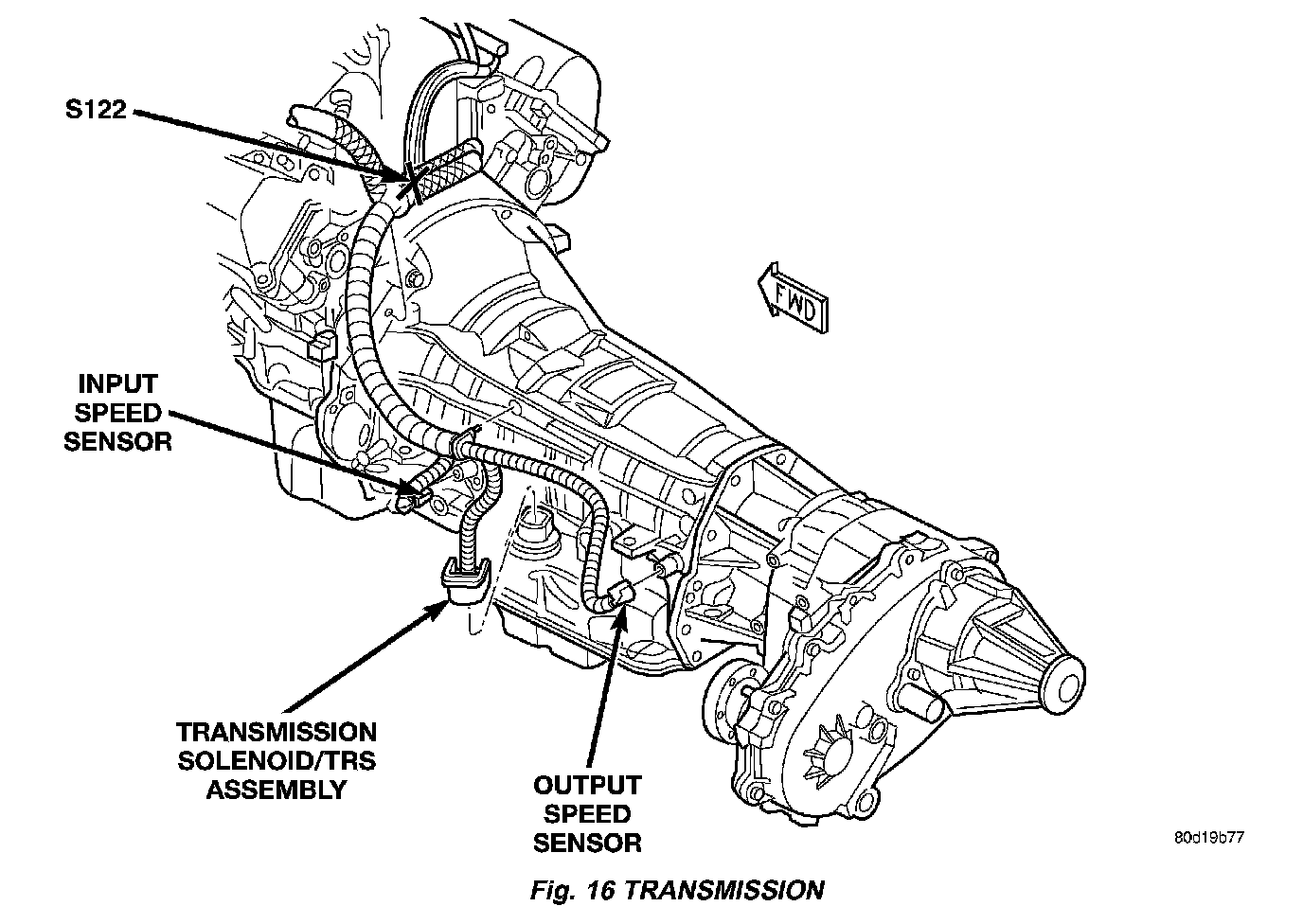 S122

FWD

INPUT SPEED SENSOR

TRANSMISSION SOLENOID/TRS ASSEMBLY

OUTPUT SPEED SENSOR

80d19b77

Fig. 16 TRANSMISSION