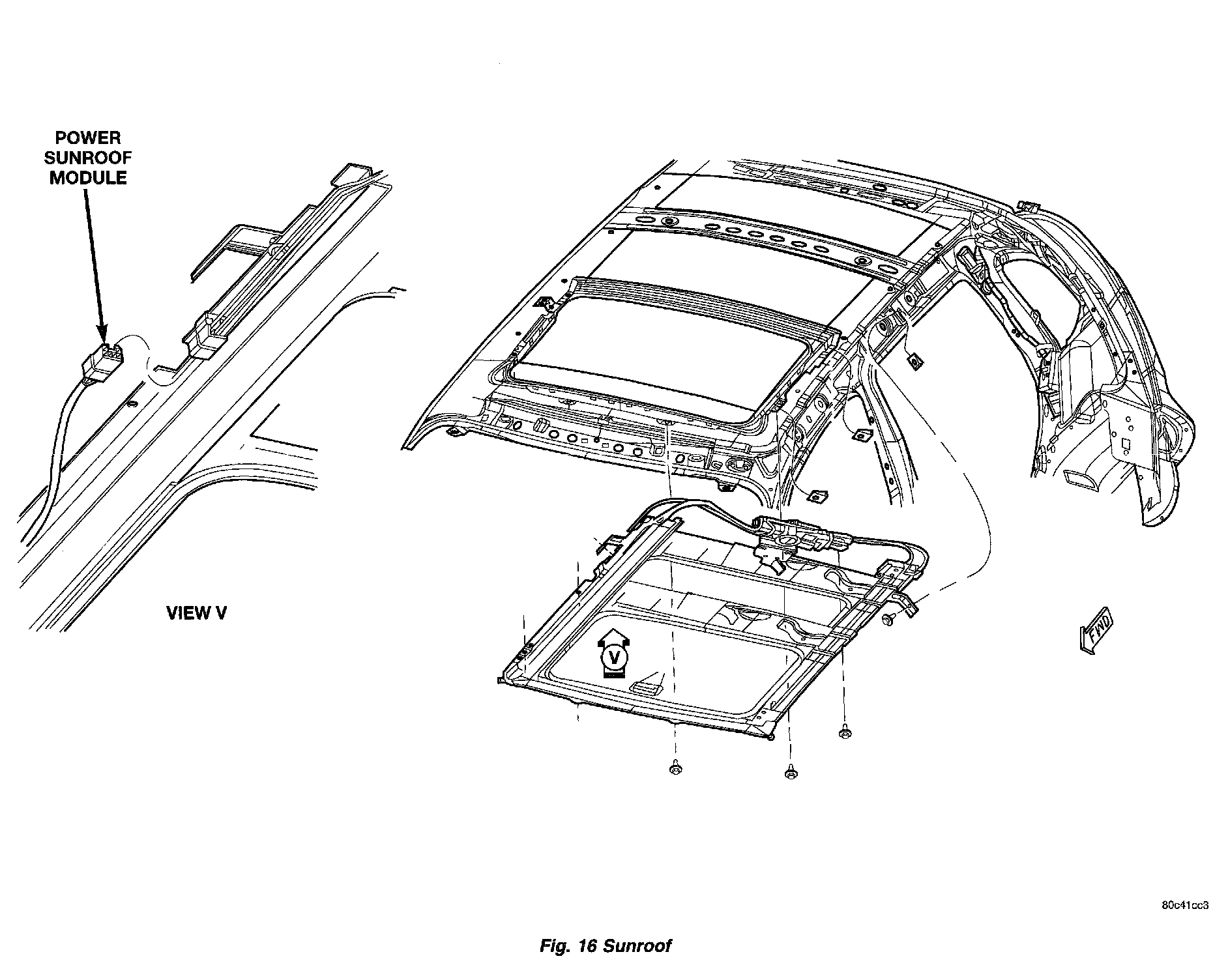 POWER SUNROOF MODULE

VIEW V

V

FWD

80c41cc3

Fig. 16 Sunroof