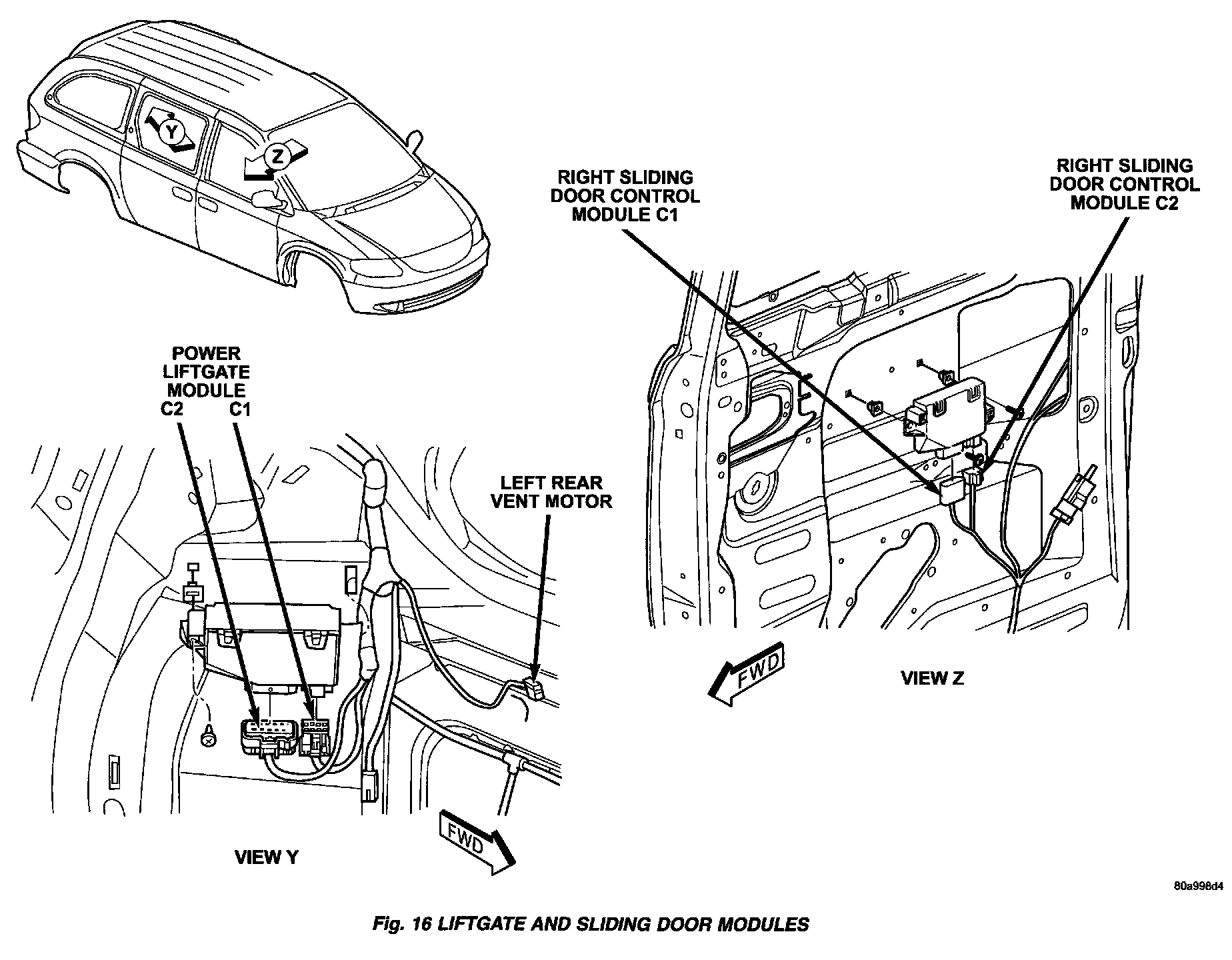 Y

Z

RIGHT SLIDING DOOR CONTROL MODULE C1

RIGHT SLIDING DOOR CONTROL MODULE C2

POWER LIFTGATE MODULE
C2 C1

LEFT REAR VENT MOTOR

FWD

VIEW Z

FWD

VIEW Y

80a998d4

Fig. 16 LIFTGATE AND SLIDING DOOR MODULES