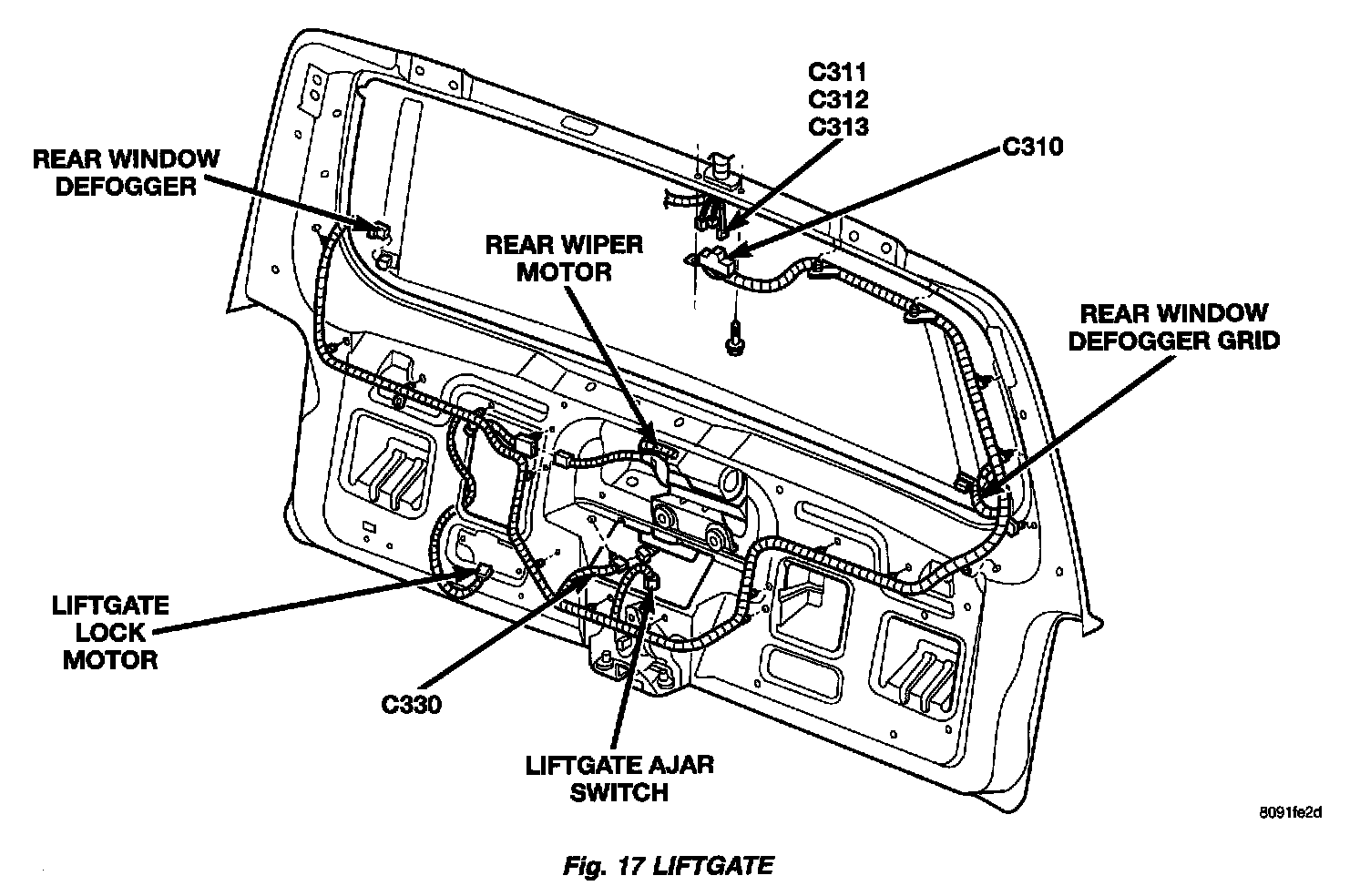 C311
C312
C313

C310

REAR WINDOW DEFOGGER

REAR WIPER MOTOR

REAR WINDOW DEFOGGER GRID

LIFTGATE LOCK MOTOR

C330

LIFTGATE AJAR SWITCH

8091fe2d

Fig. 17 LIFTGATE