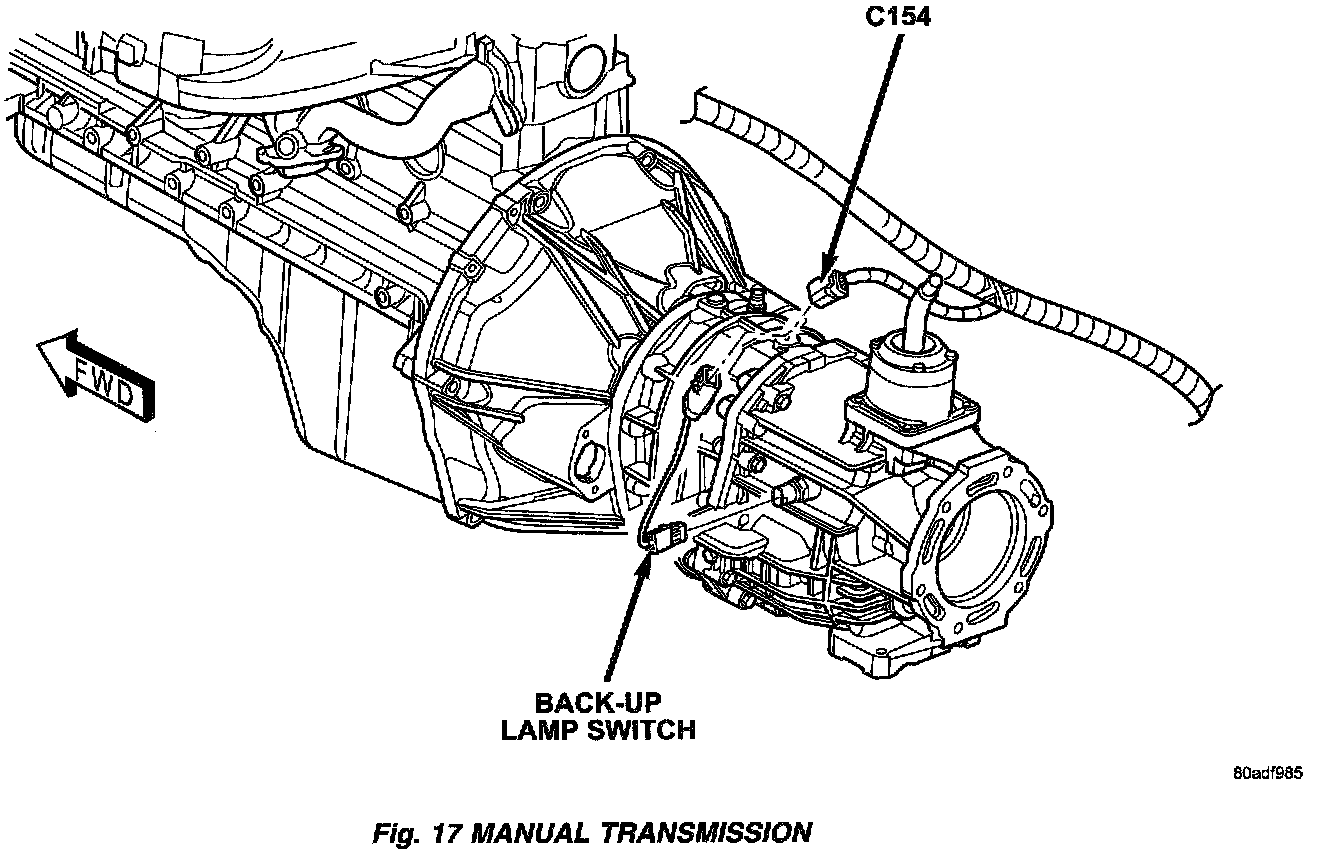 C154

FWD

BACK-UP
LAMP SWITCH

80adf985

Fig. 17 MANUAL TRANSMISSION