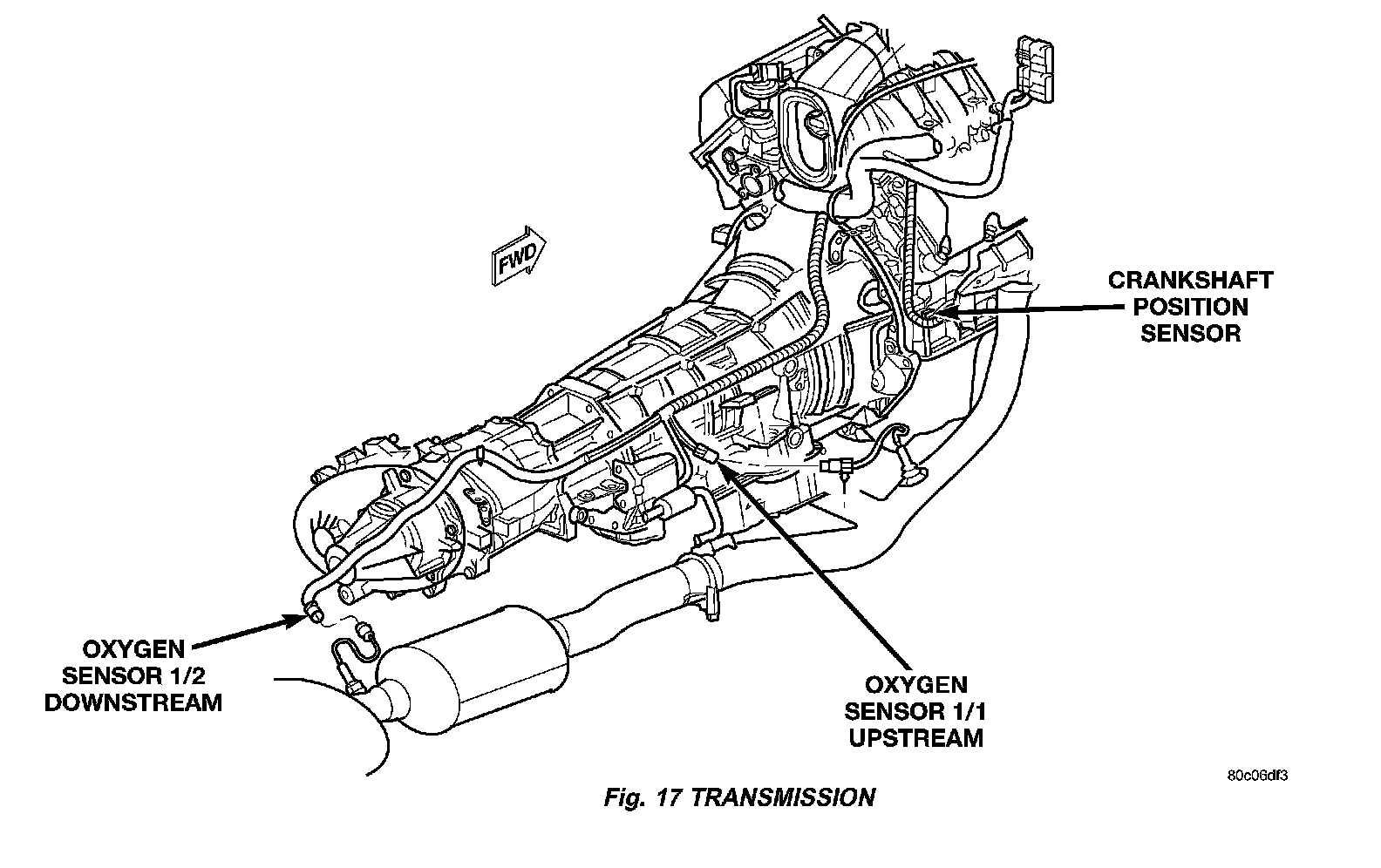 FWD

CRANKSHAFT POSITION SENSOR

OXYGEN SENSOR 1/2 DOWNSTREAM

OXYGEN SENSOR 1/1 UPSTREAM

80c06df3

Fig. 17 TRANSMISSION