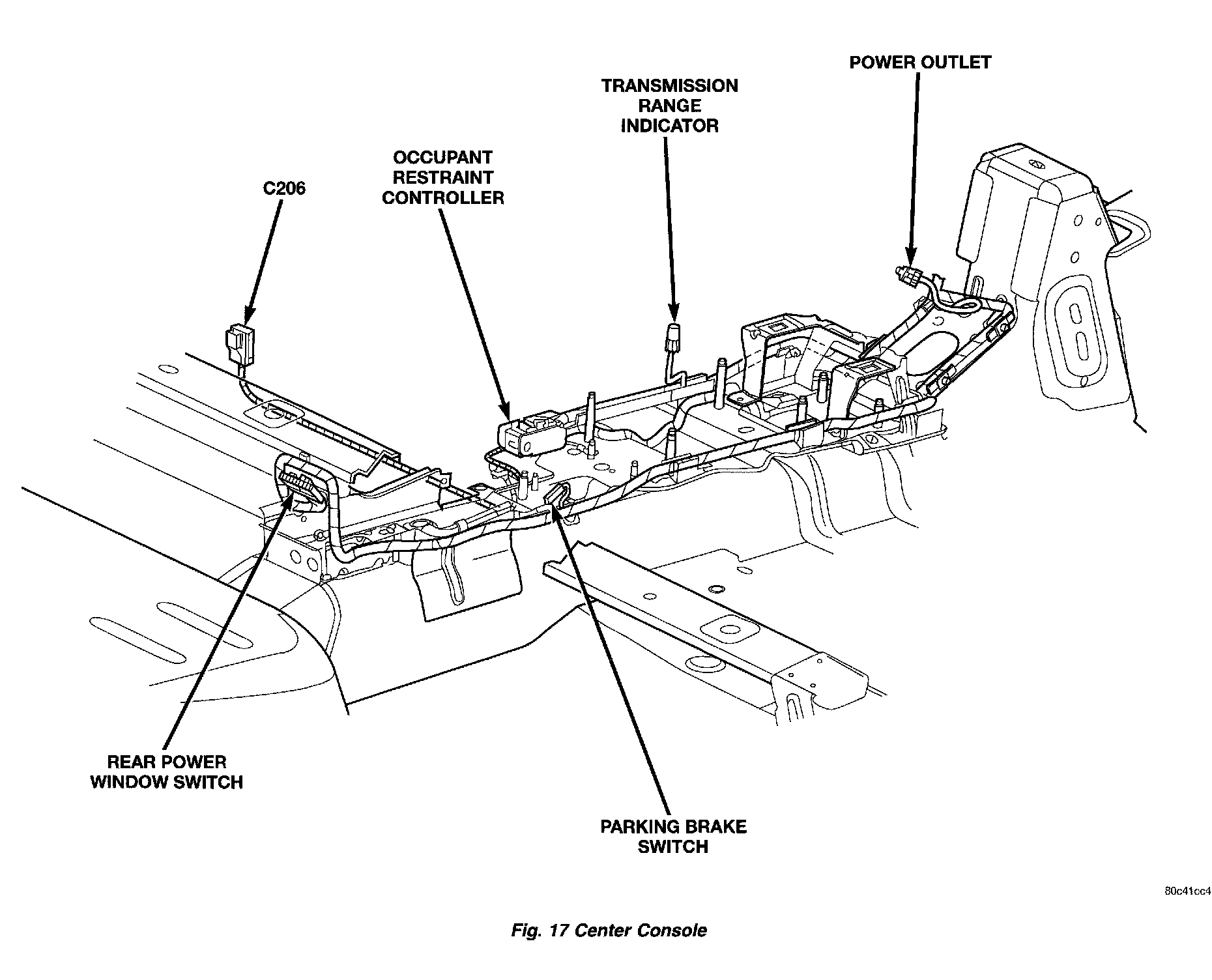 POWER OUTLET

TRANSMISSION RANGE INDICATOR

OCCUPANT RESTRAINT CONTROLLER

C206

REAR POWER WINDOW SWITCH

PARKING BRAKE SWITCH

80c41cc4

Fig. 17 Center Console