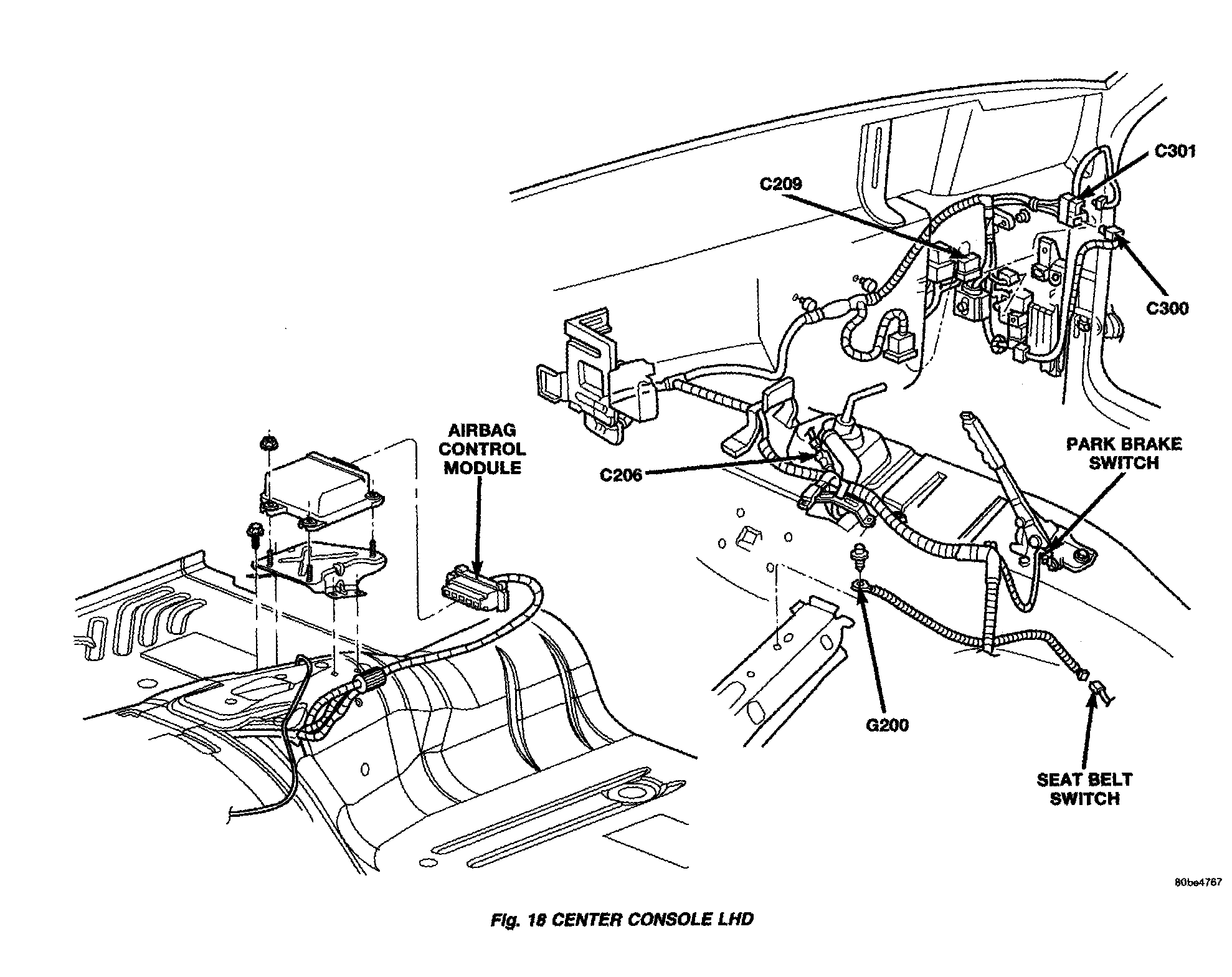 C301

C209

C300

AIRBAG CONTROL MODULE

C206

PARK BRAKE SWITCH

G200

SEAT BELT SWITCH

80be4767

Fig. 18 CENTER CONSOLE LHD