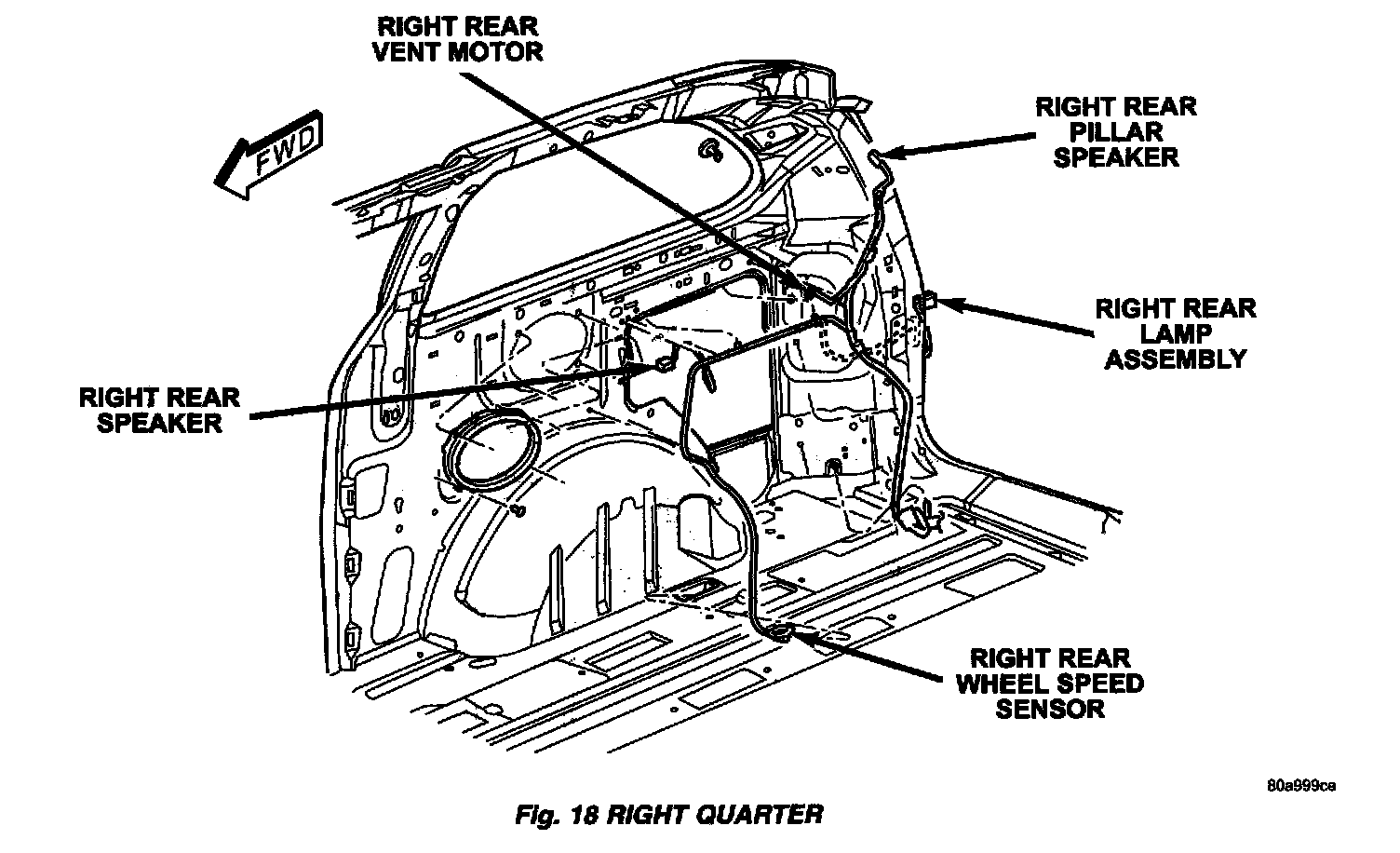 RIGHT REAR VENT MOTOR

FWD

RIGHT REAR PILLAR SPEAKER

RIGHT REAR LAMP ASSEMBLY

RIGHT REAR SPEAKER

RIGHT REAR WHEEL SPEED SENSOR

80a999ce

Fig. 18 RIGHT QUARTER