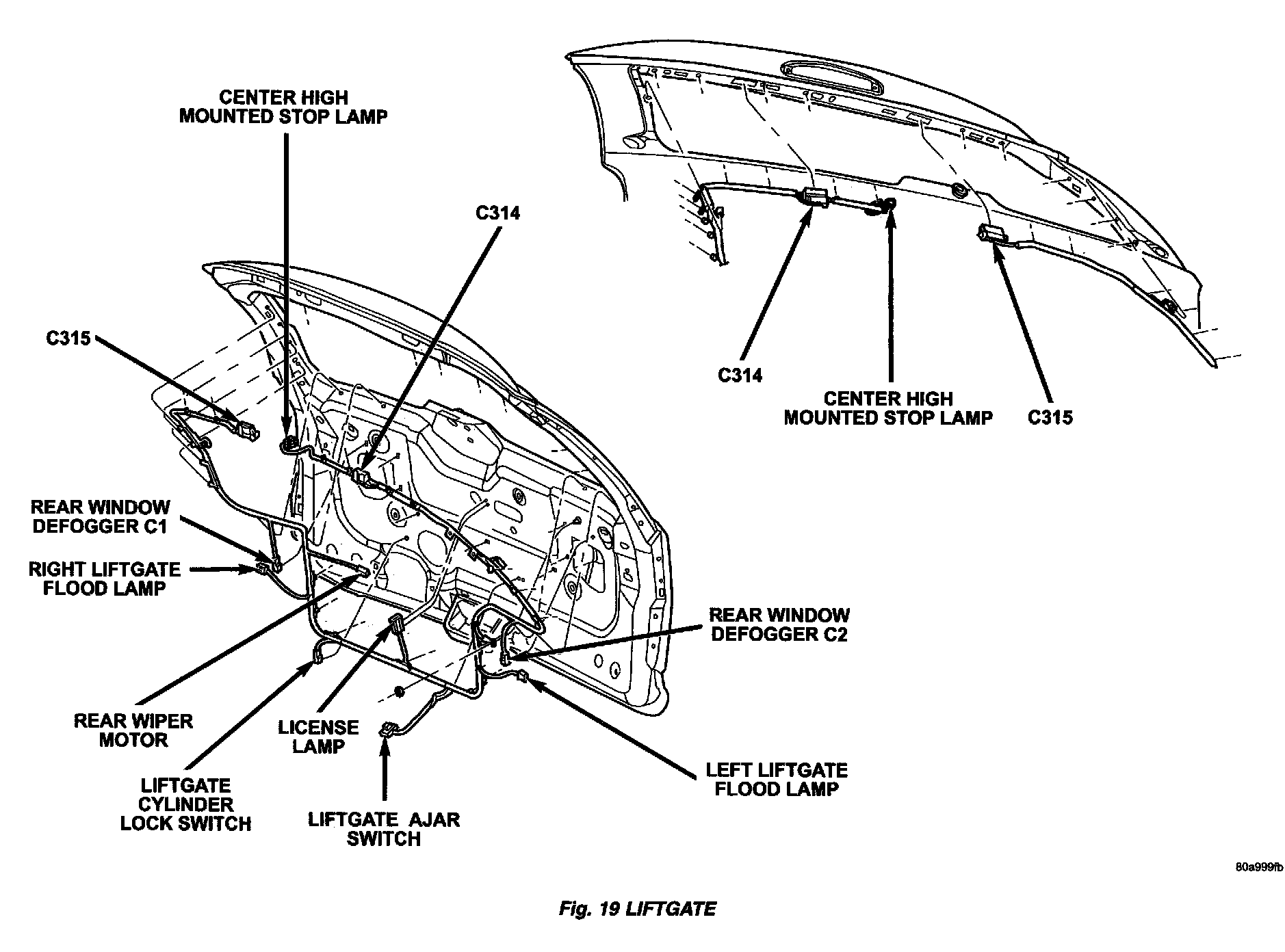 CENTER HIGH MOUNTED STOP LAMP

C314

C315

REAR WINDOW DEFOGGER C1

RIGHT LIFTGATE FLOOD LAMP

REAR WIPER MOTOR

LIFTGATE CYLINDER LOCK SWITCH

LICENSE LAMP

LIFTGATE AJAR SWITCH

REAR WINDOW DEFOGGER C2

LEFT LIFTGATE FLOOD LAMP

C314

CENTER HIGH MOUNTED STOP LAMP

C315

80a999fb

Fig. 19 LIFTGATE