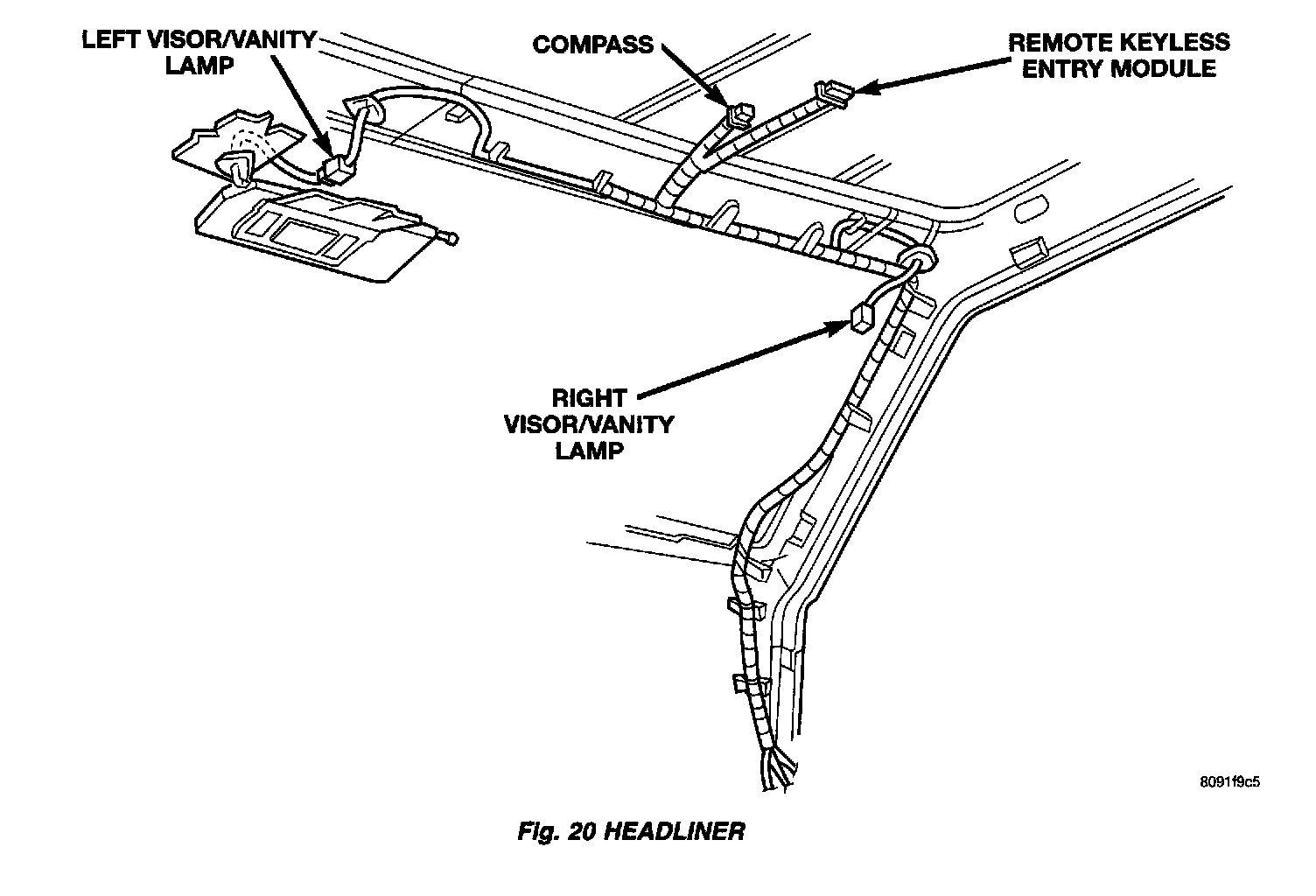 LEFT VISOR/VANITY LAMP

COMPASS

REMOTE KEYLESS ENTRY MODULE

RIGHT VISOR/VANITY LAMP

8091f9c5

Fig. 20 HEADLINER