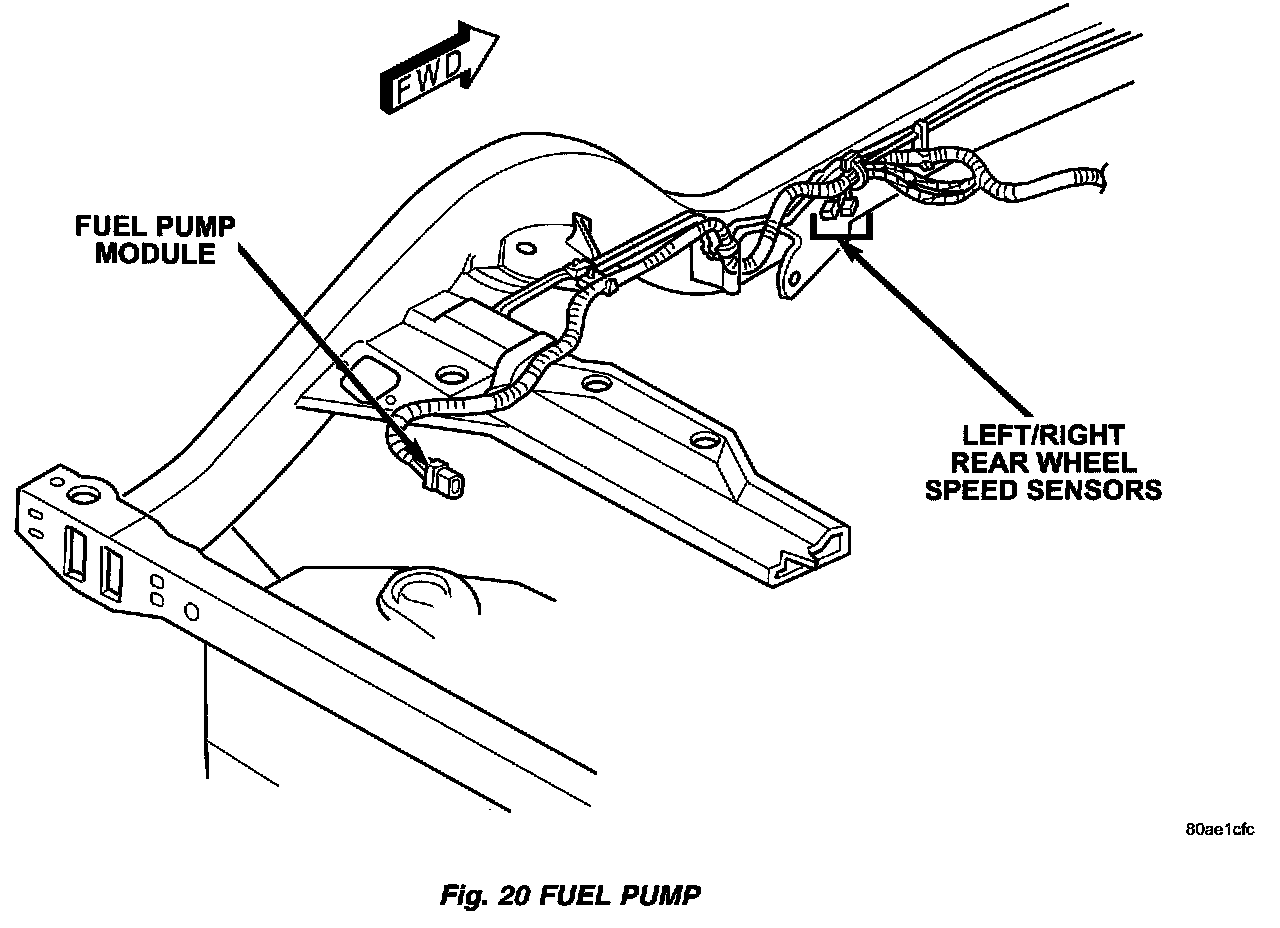 FWD

FUEL PUMP
MODULE

LEFT/RIGHT
REAR WHEEL
SPEED SENSORS

80ae1cfc

Fig. 20 FUEL PUMP