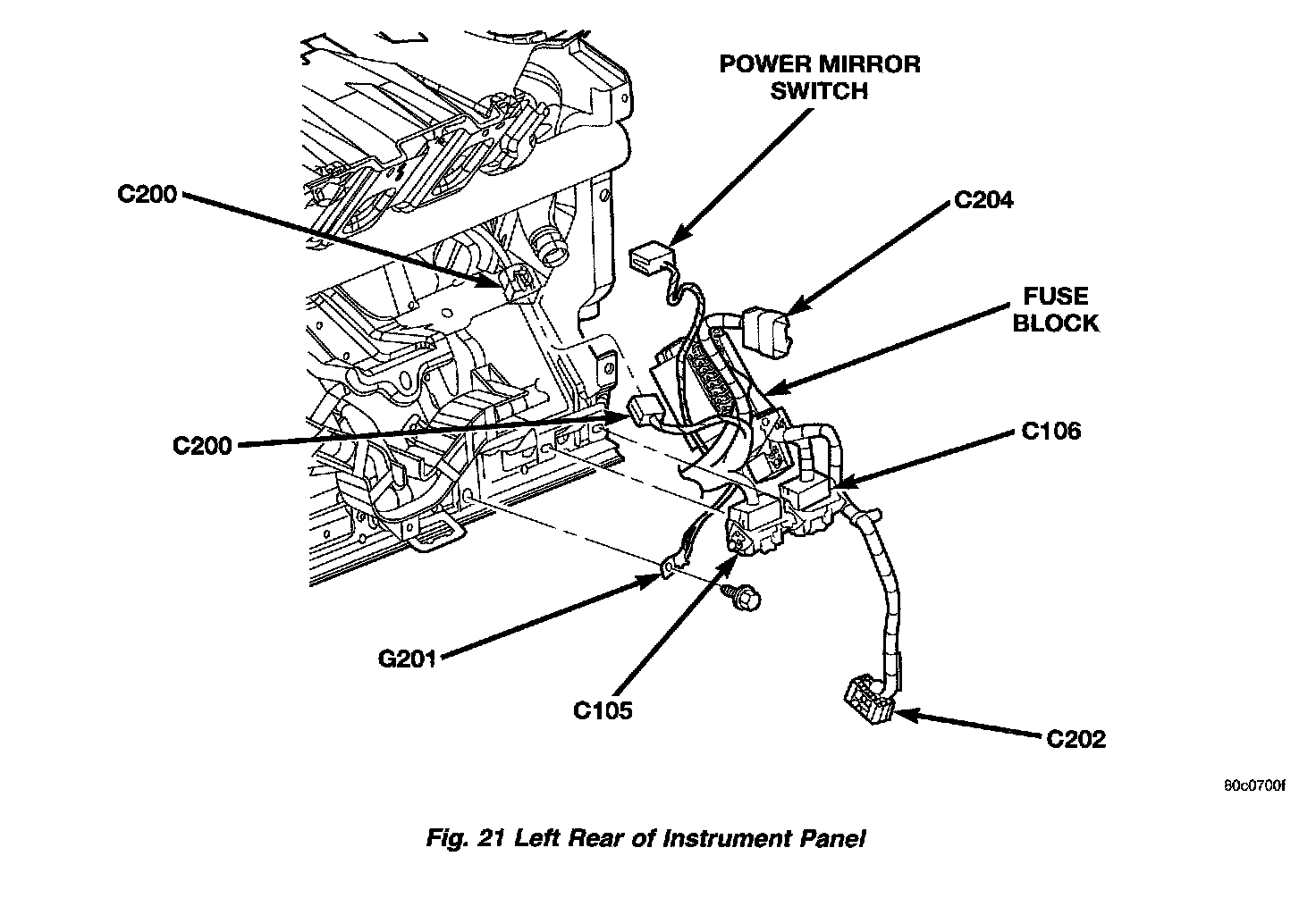 POWER MIRROR SWITCH

C200

C204

FUSE BLOCK

C200

C106

G201

C105

C202

80c0700f

Fig. 21 Left Rear of Instrument Panel