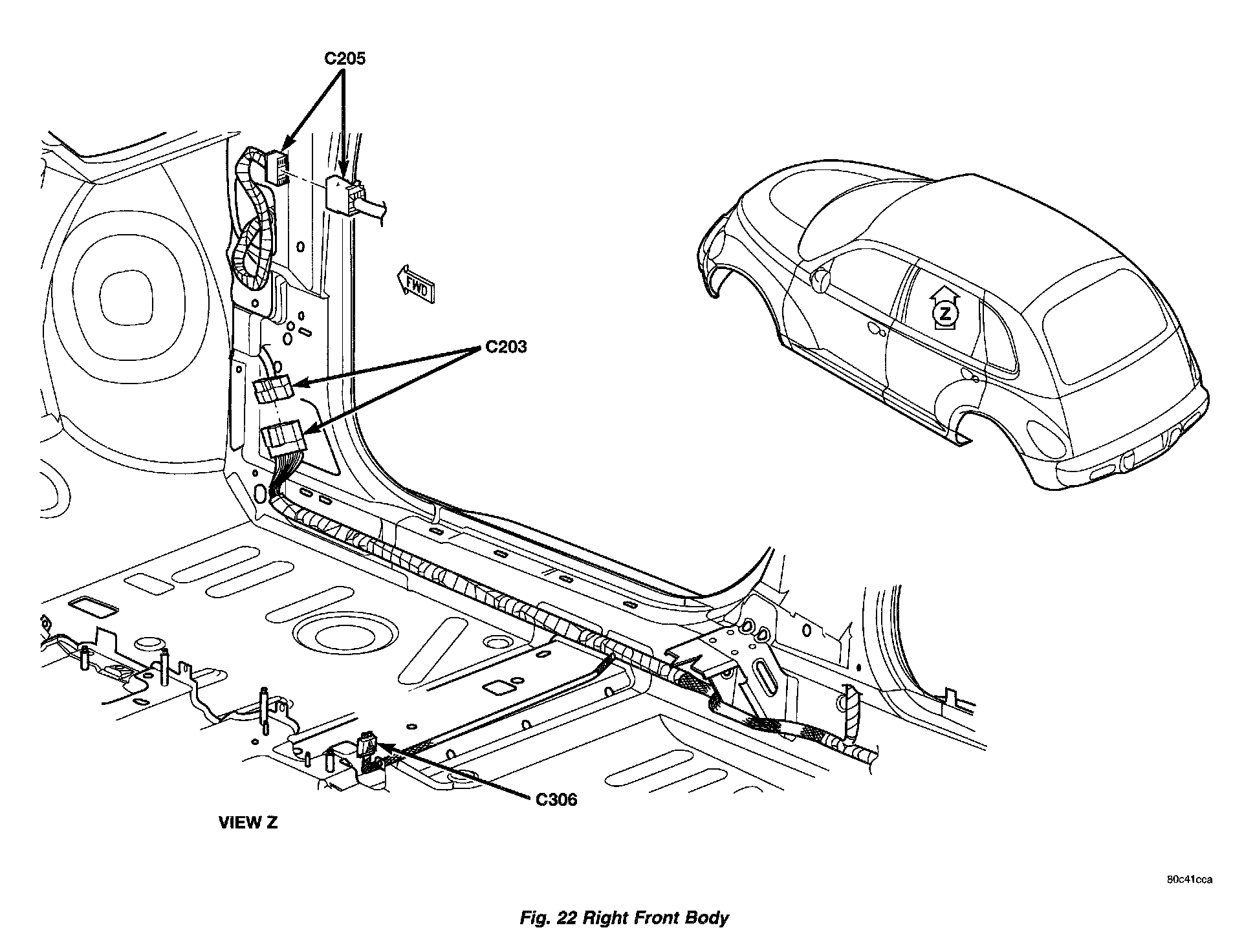 C205

FWD

Z

C203

C306

VIEW Z

80c41cca

Fig. 22 Right Front Body