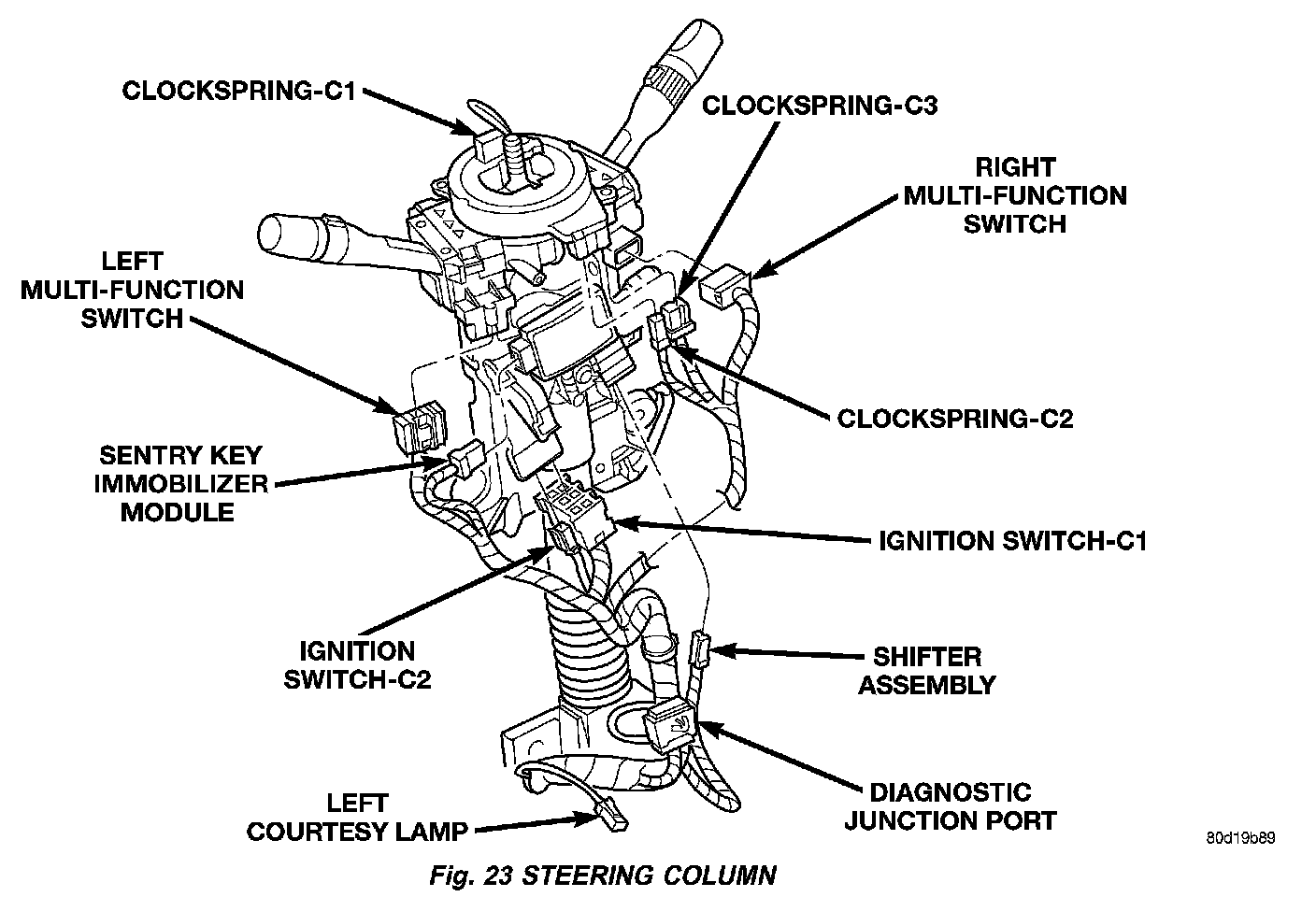 CLOCKSPRING-C1

CLOCKSPRING-C3

RIGHT MULTI-FUNCTION SWITCH

LEFT MULTI-FUNCTION SWITCH

CLOCKSPRING-C2

SENTRY KEY IMMOBILIZER MODULE

IGNITION SWITCH-C1

IGNITION SWITCH-C2

SHIFTER ASSEMBLY

DIAGNOSTIC JUNCTION PORT

LEFT COURTESY LAMP

80d19b89

Fig. 23 STEERING COLUMN