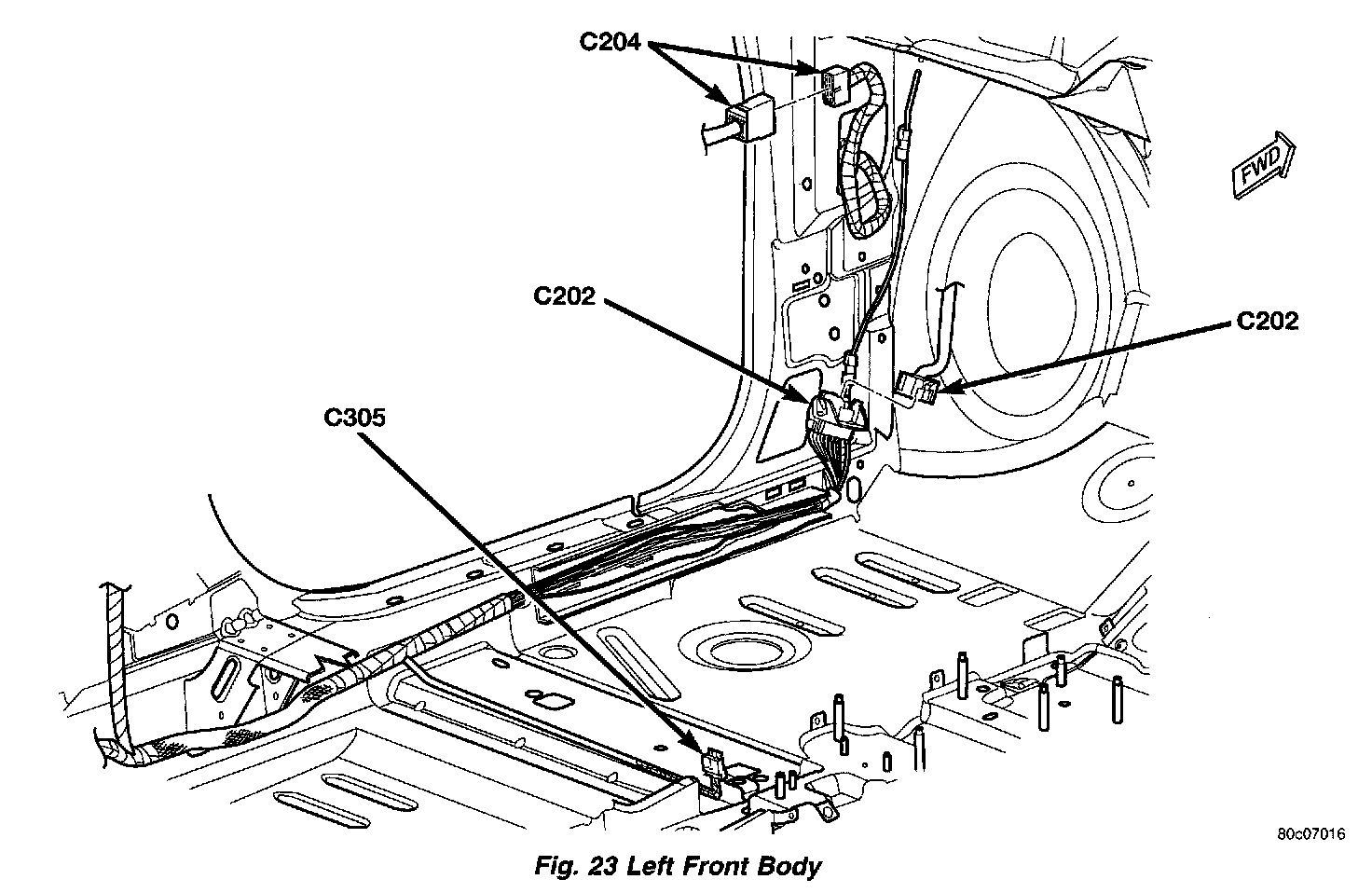 C204

FWD

C202

C202

C305

80c07016

Fig. 23 Left Front Body