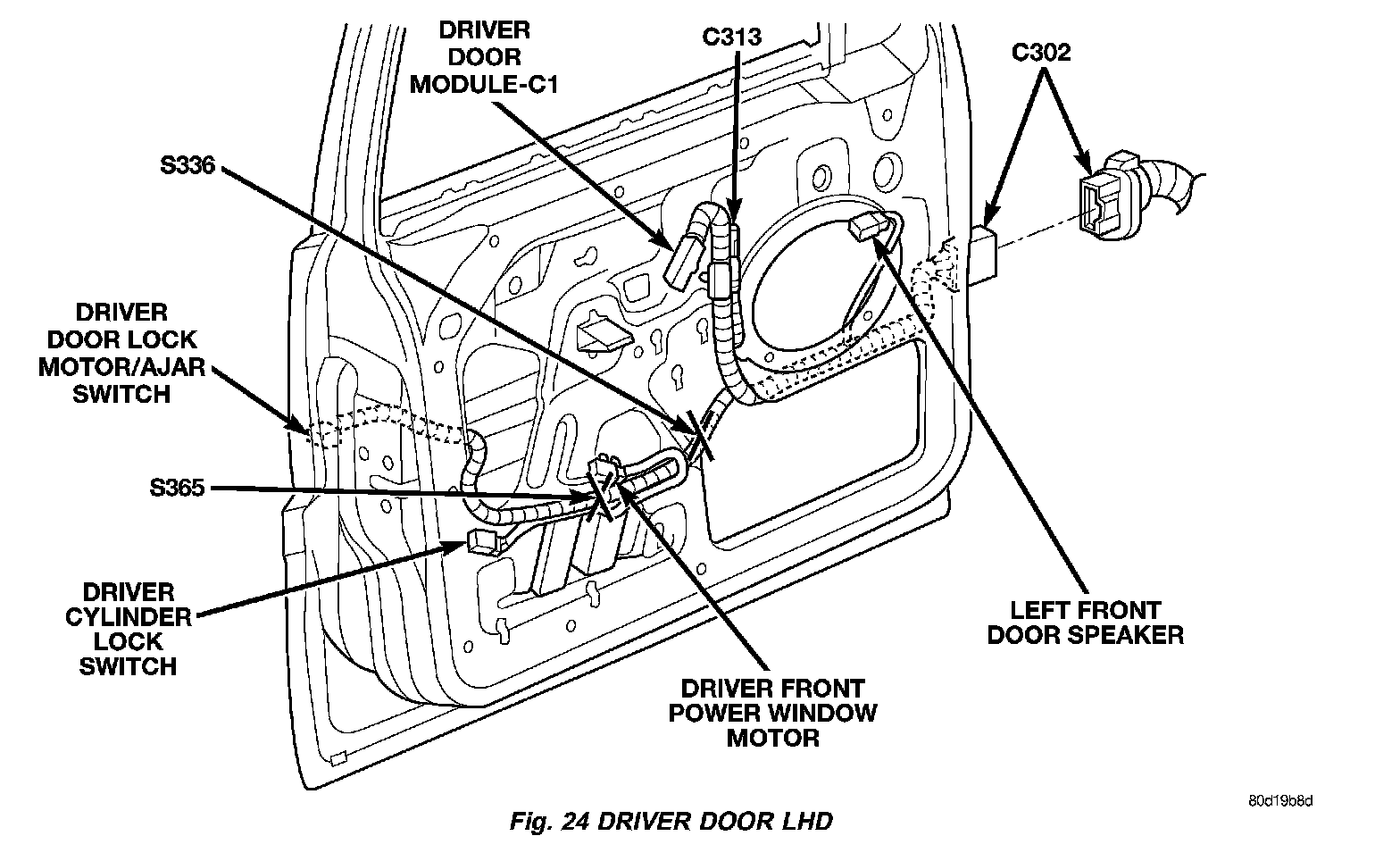 DRIVER DOOR MODULE-C1

C313

C302

S336

DRIVER DOOR LOCK MOTOR/AJAR SWITCH

S365

DRIVER CYLINDER LOCK SWITCH

DRIVER FRONT POWER WINDOW MOTOR

LEFT FRONT DOOR SPEAKER

80d19b8d

Fig. 24 DRIVER DOOR LHD