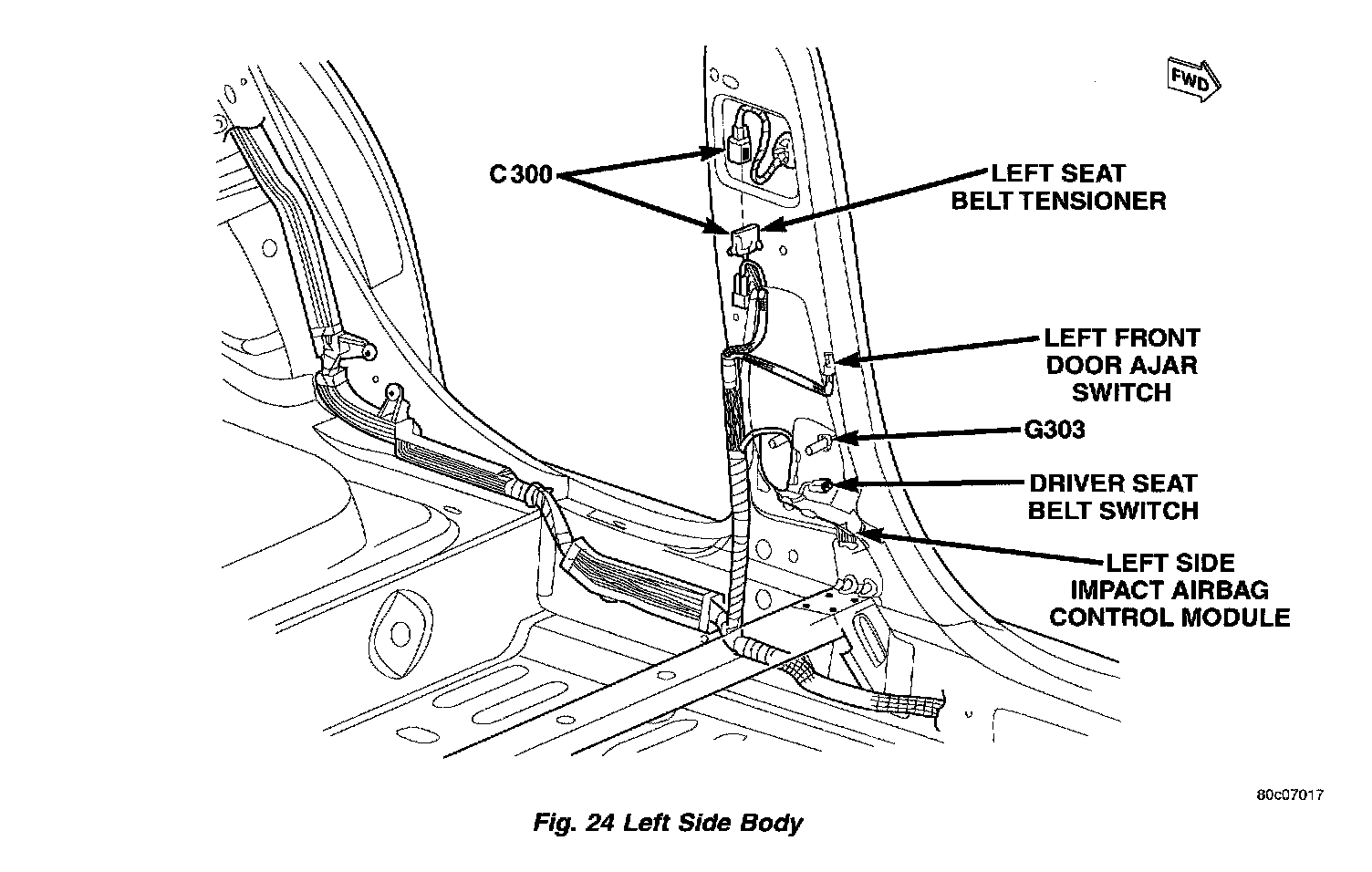 FWD

C300

LEFT SEAT BELT TENSIONER

LEFT FRONT DOOR AJAR SWITCH

G303

DRIVER SEAT BELT SWITCH

LEFT SIDE IMPACT AIRBAG CONTROL MODULE

80c07017

Fig. 24 Left Side Body