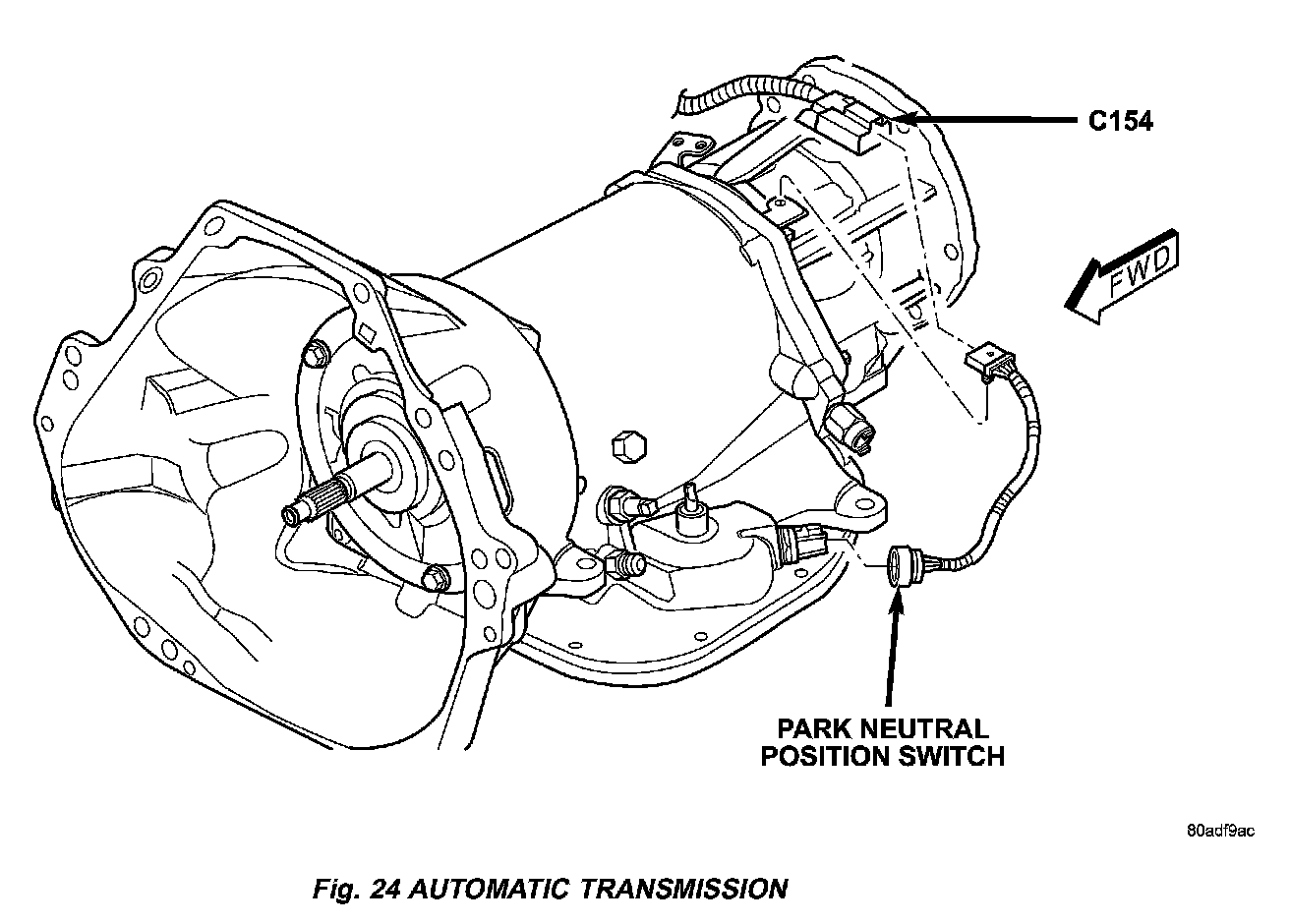 C154

FWD

PARK NEUTRAL POSITION SWITCH

80adf9ac

Fig. 24 AUTOMATIC TRANSMISSION