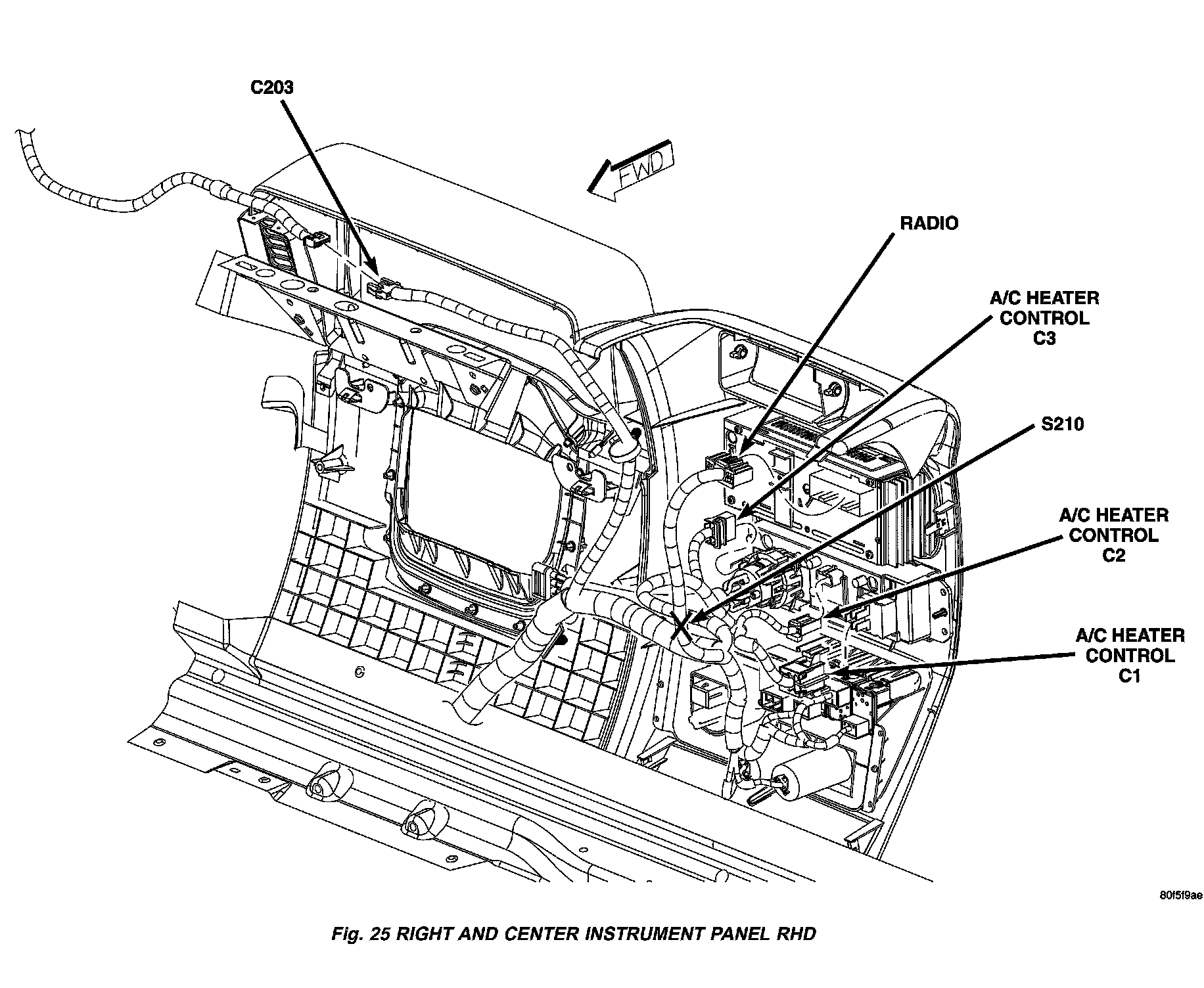 C203

FWD

RADIO

A/C HEATER CONTROL C3

S210

A/C HEATER CONTROL C2

A/C HEATER CONTROL C1

80f5f9ae

Fig. 25 RIGHT AND CENTER INSTRUMENT PANEL RHD