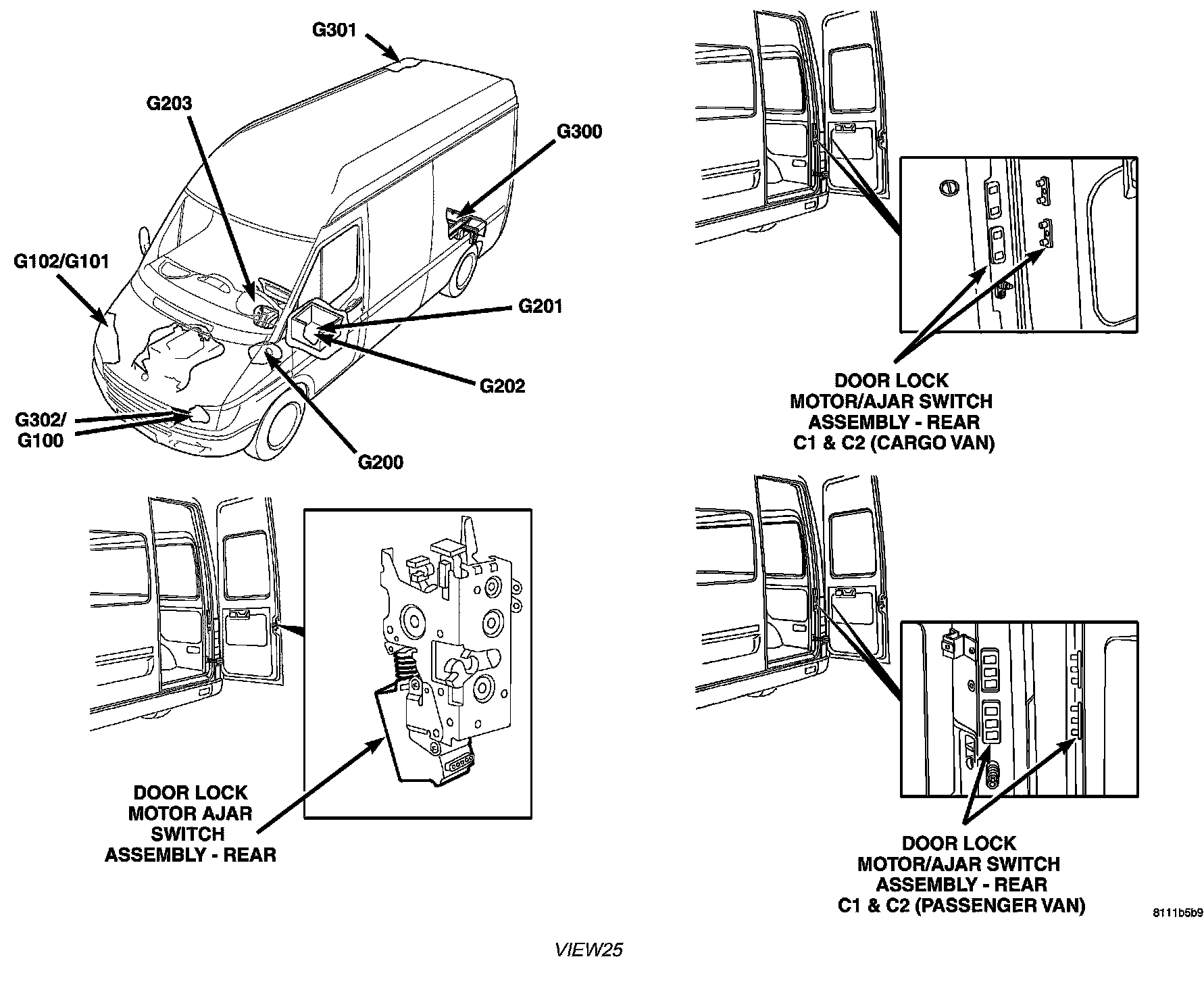 G301

G203

G300

G102/G101

G201

G202

G302/
G100

G200

DOOR LOCK
MOTOR/AJAR SWITCH
ASSEMBLY - REAR
C1 & C2 (CARGO VAN)

DOOR LOCK
MOTOR AJAR
SWITCH
ASSEMBLY - REAR

DOOR LOCK
MOTOR/AJAR SWITCH
ASSEMBLY - REAR
C1 & C2 (PASSENGER VAN)

8111b5b9

VIEW25