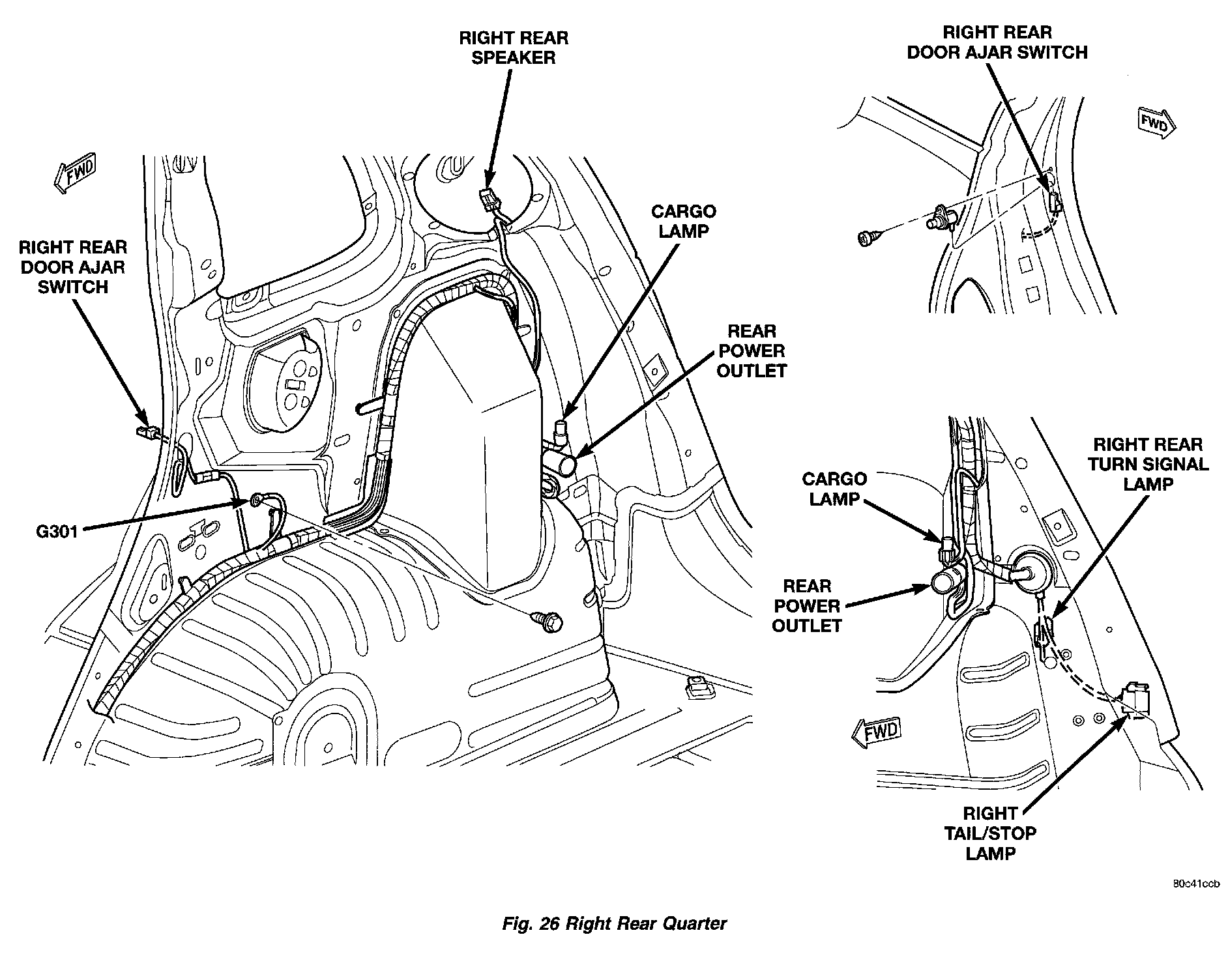 RIGHT REAR SPEAKER

RIGHT REAR DOOR AJAR SWITCH

FWD

FWD

CARGO LAMP

RIGHT REAR DOOR AJAR SWITCH

REAR POWER OUTLET

G301

RIGHT REAR TURN SIGNAL LAMP

CARGO LAMP

REAR POWER OUTLET

FWD

RIGHT TAIL/STOP LAMP

80c41ccb

Fig. 26 Right Rear Quarter