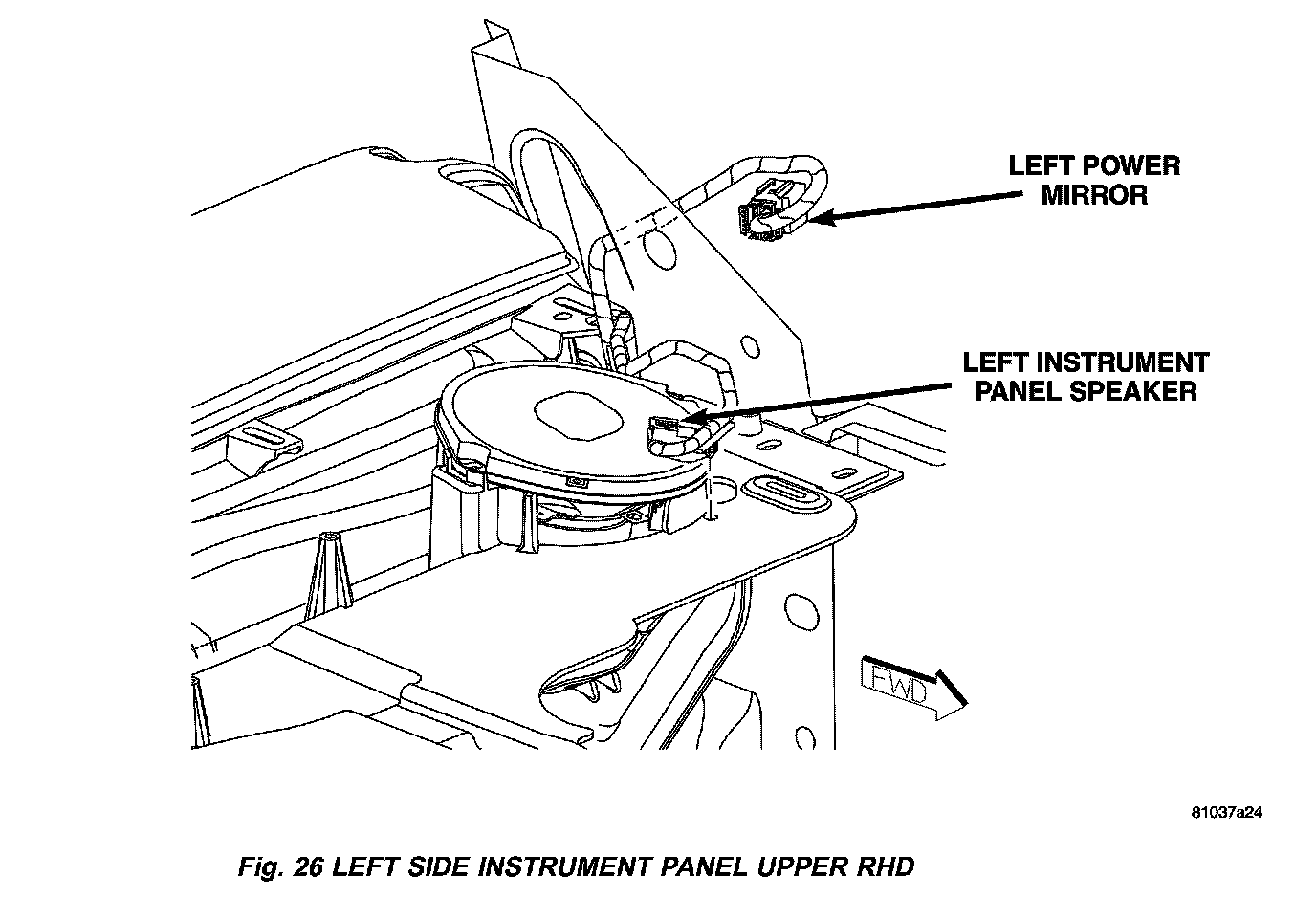 LEFT POWER MIRROR

LEFT INSTRUMENT PANEL SPEAKER

FWD

81037a24

Fig. 26 LEFT SIDE INSTRUMENT PANEL UPPER RHD