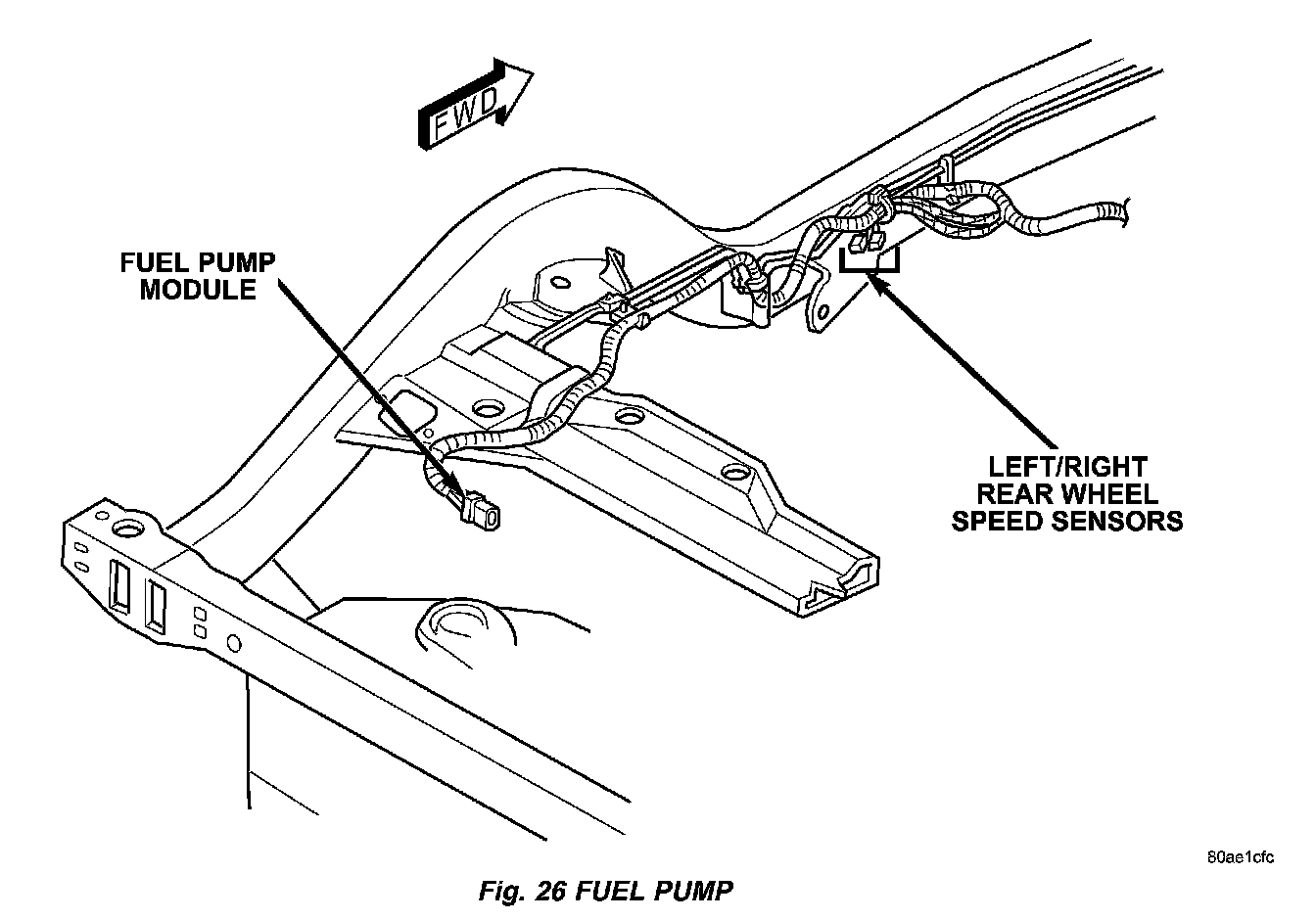 FWD

FUEL PUMP MODULE

LEFT/RIGHT REAR WHEEL SPEED SENSORS

80ae1cfc

Fig. 26 FUEL PUMP