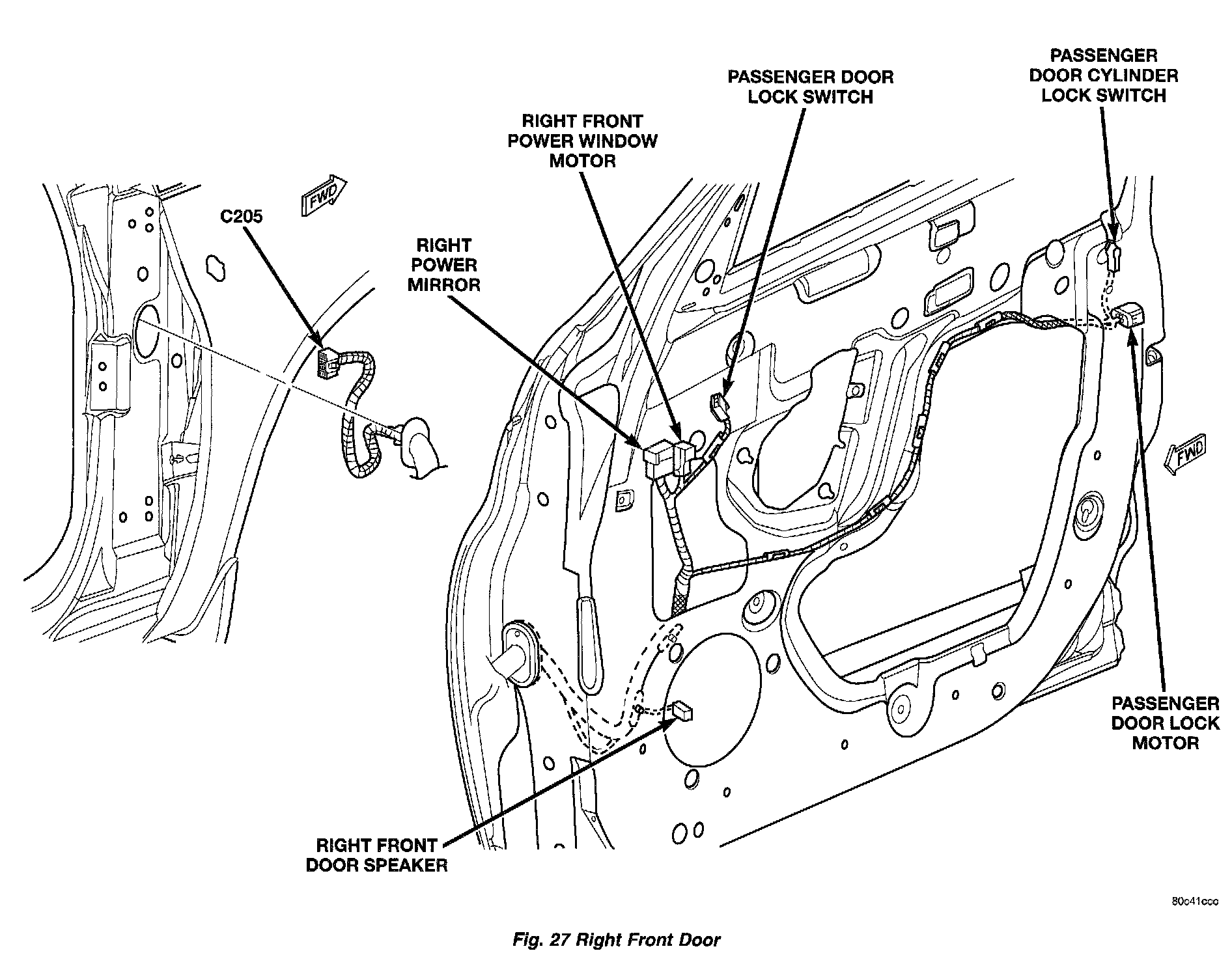 PASSENGER DOOR CYLINDER LOCK SWITCH

PASSENGER DOOR LOCK SWITCH

RIGHT FRONT POWER WINDOW MOTOR

FWD

C205

RIGHT POWER MIRROR

FWD

PASSENGER DOOR LOCK MOTOR

RIGHT FRONT DOOR SPEAKER

80c41ccc

Fig. 27 Right Front Door